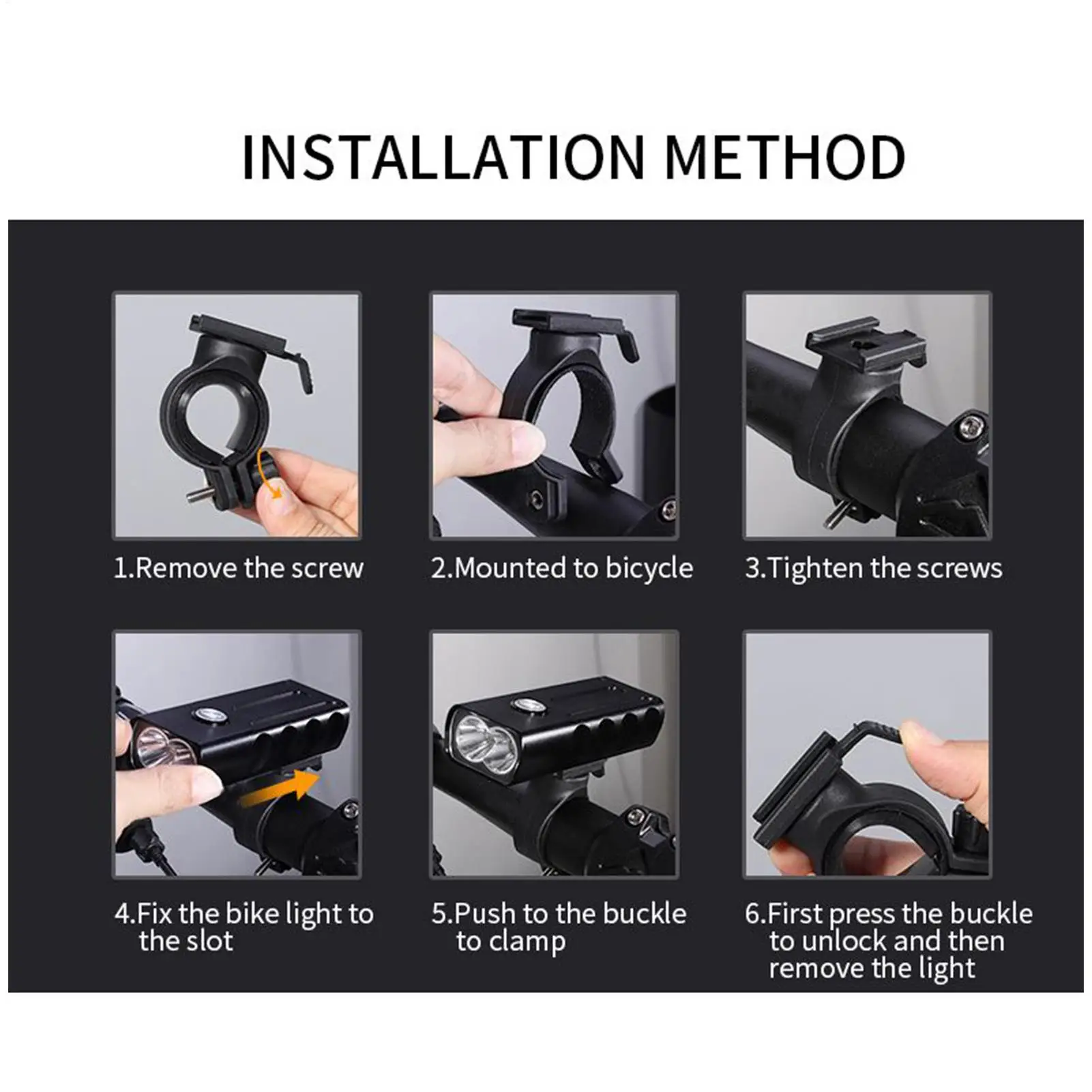 INSTALLATION METHOD

1.Remove the screw

2.Mounted to bicycle

3.Tighten the screws

4.Fix the bike light to the slot

5.Push to the buckle to clamp

6.First press the buckle to unlock and then remove the light