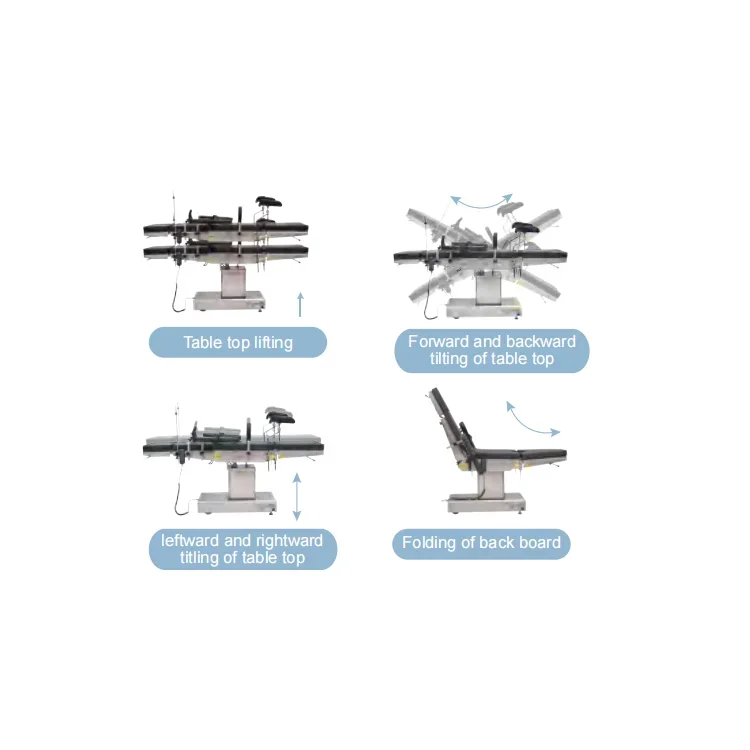 Table top lifting

Forward and backward tilting of table top

leftward and rightward titling of table top

Folding of back board