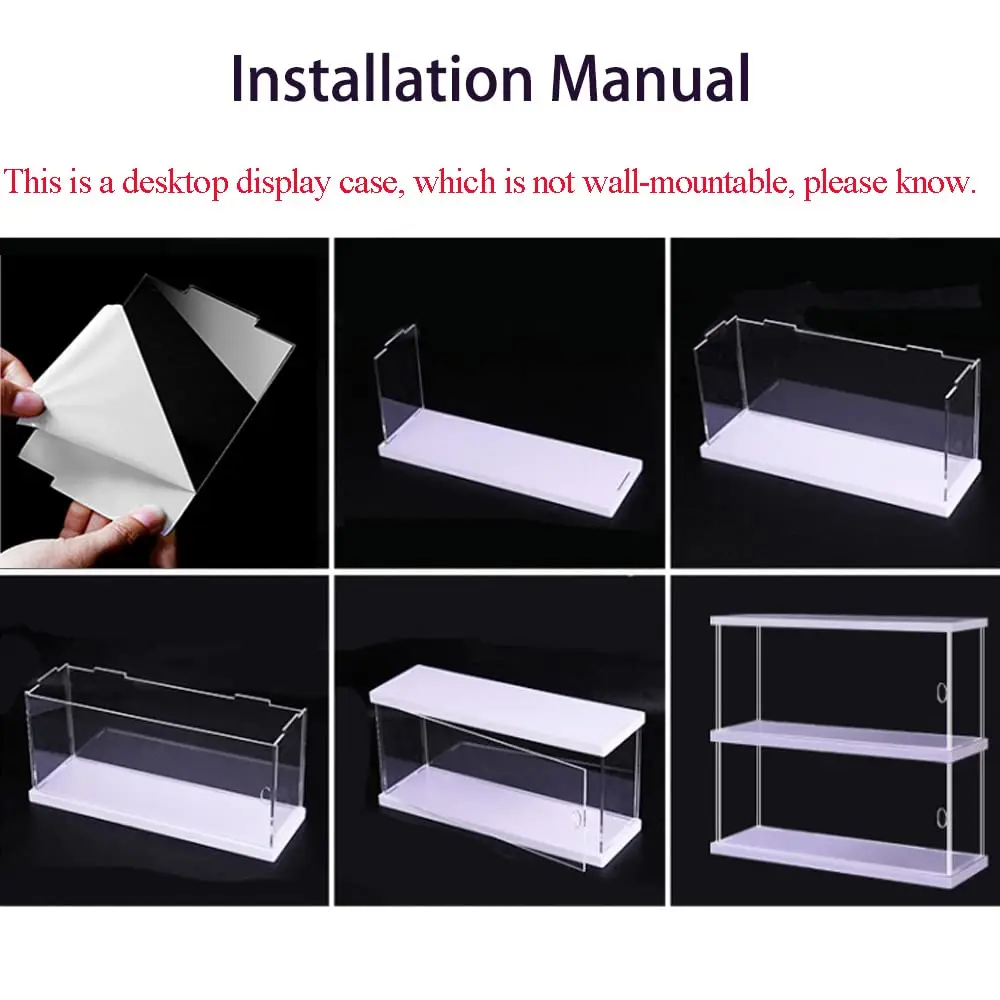 Installation Manual

This is a desktop display case, which is not wall-mountable, please know.