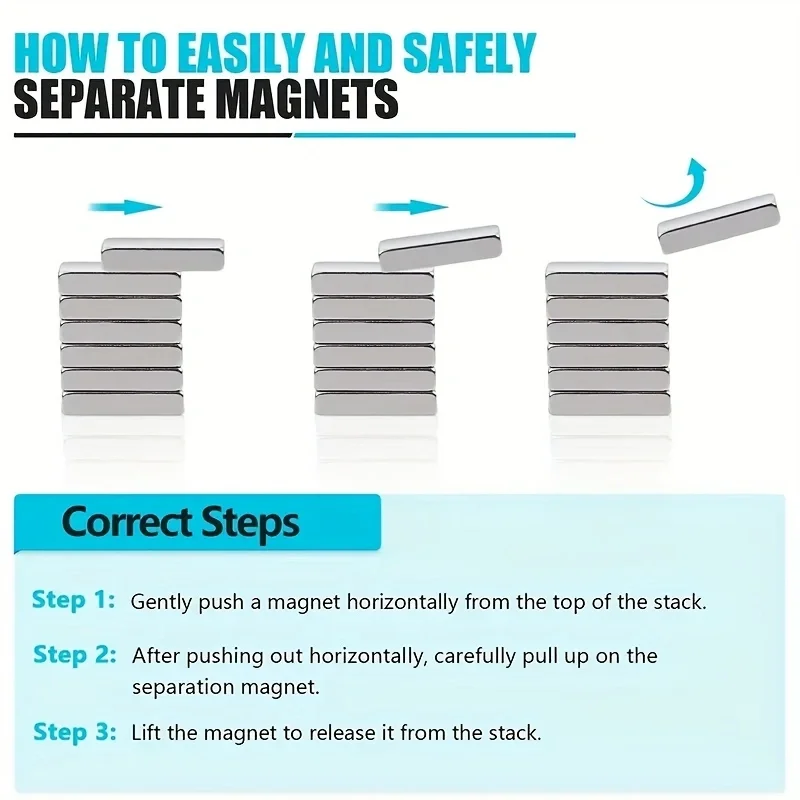 HOW TO EASILY AND SAFELY
SEPARATE MAGNETS

Correct Steps

Step 1: Gently push a magnet horizontally from the top of the stack.

Step 2: After pushing out horizontally, carefully pull up on the separation magnet.

Step 3: Lift the magnet to release it from the stack.