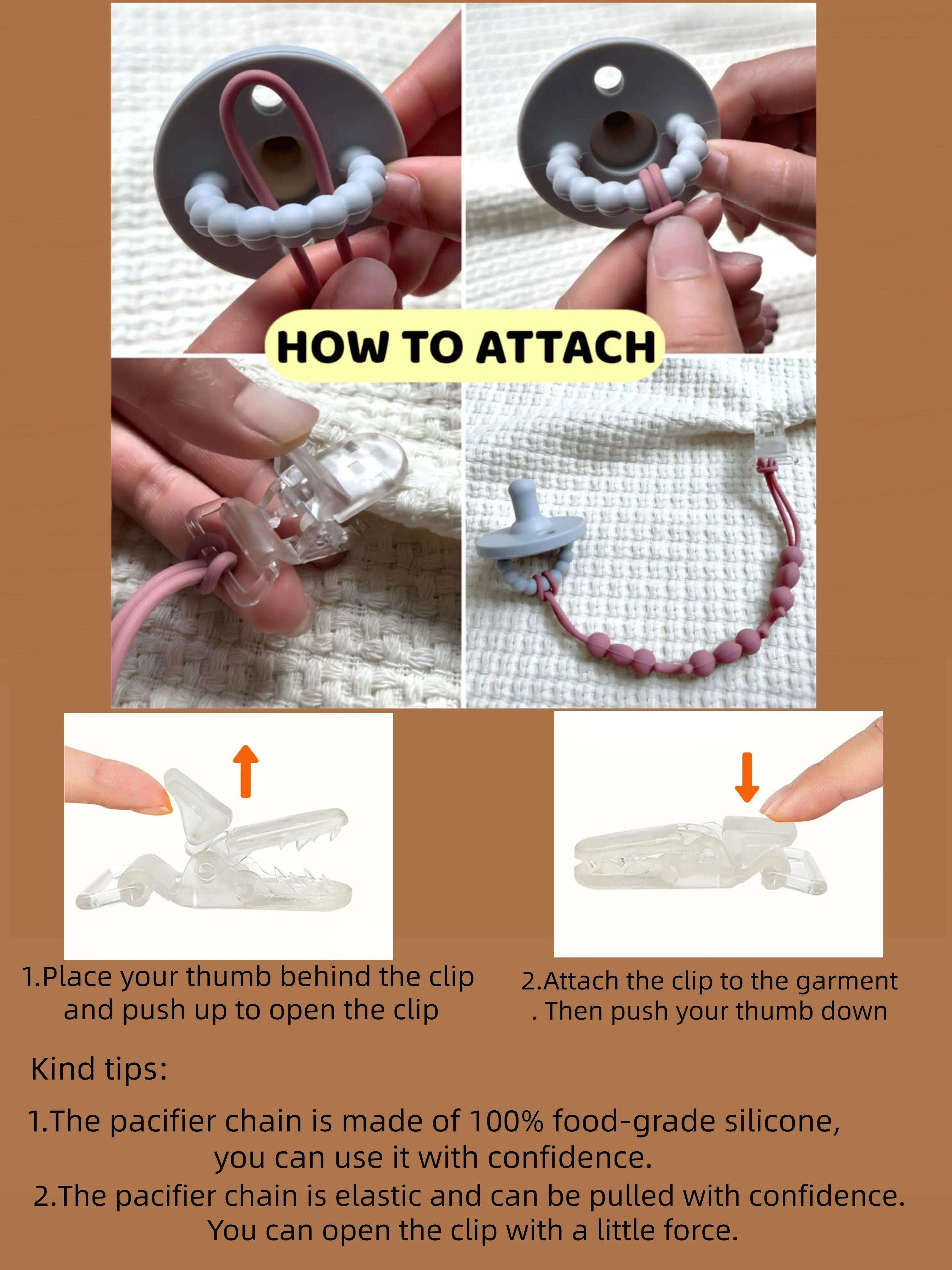 HOW TO ATTACH

1.Place your thumb behind the clip and push up to open the clip

2.Attach the clip to the garment . Then push your thumb down

Kind tips:

1.The pacifier chain is made of 100% food-grade silicone, you can use it with confidence.

2.The pacifier chain is elastic and can be pulled with confidence. You can open the clip with a little force.