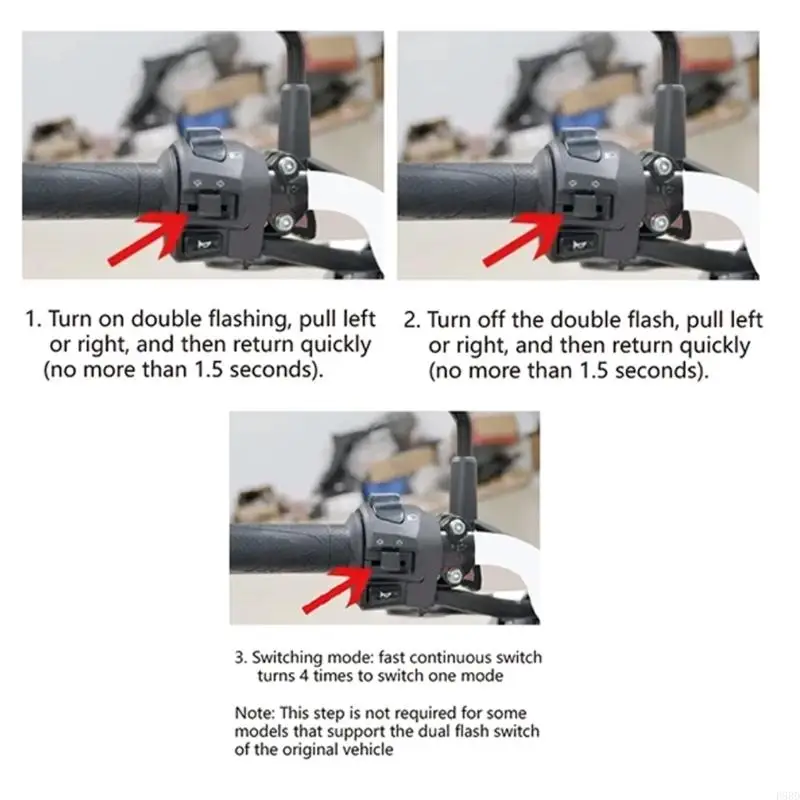 1. Turn on double flashing, pull left or right, and then return quickly (no more than 1.5 seconds).

2. Turn off the double flash, pull left or right, and then return quickly (no more than 1.5 seconds).

3. Switching mode: fast continuous switch turns 4 times to switch one mode

Note: This step is not required for some models that support the dual flash switch of the original vehicle