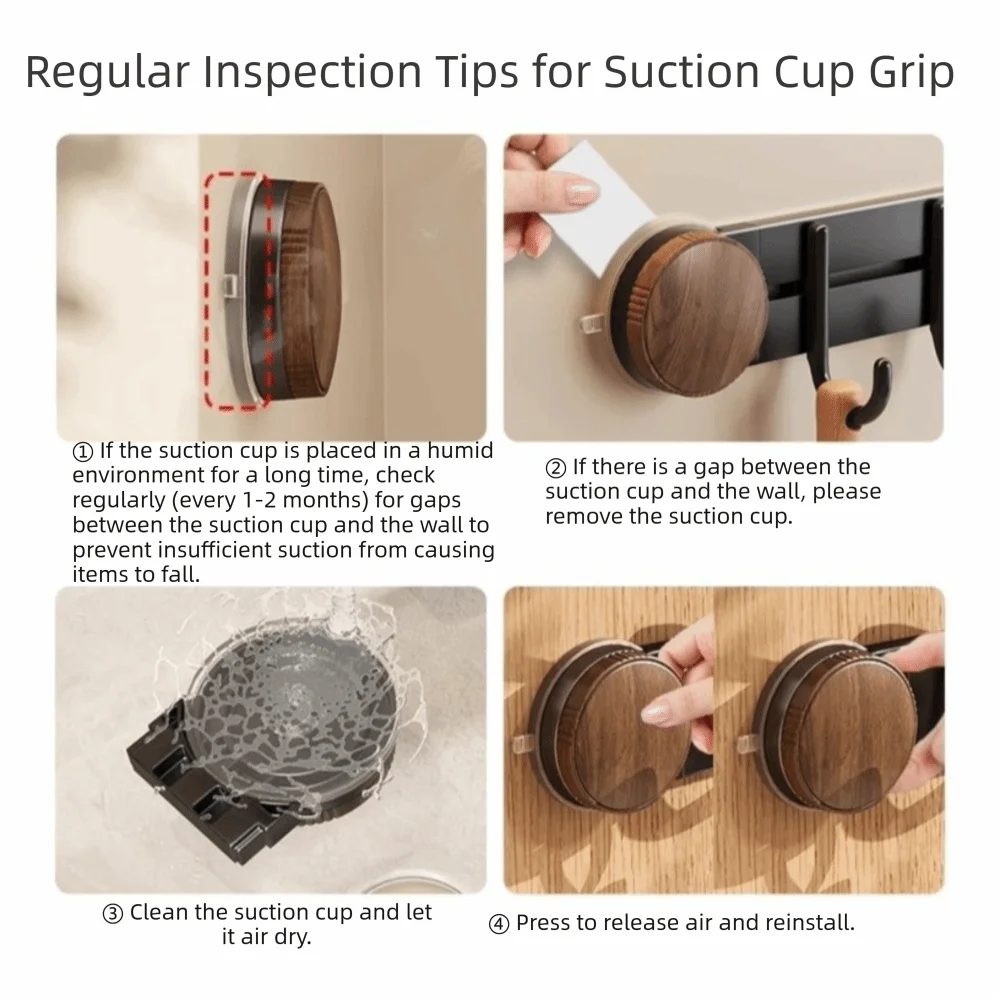 Regular Inspection Tips for Suction Cup Grip

① If the suction cup is placed in a humid environment for a long time, check regularly (every 1-2 months) for gaps between the suction cup and the wall to prevent insufficient suction from causing items to fall.

② If there is a gap between the suction cup and the wall, please remove the suction cup.

③ Clean the suction cup and let it air dry.

④ Press to release air and reinstall.