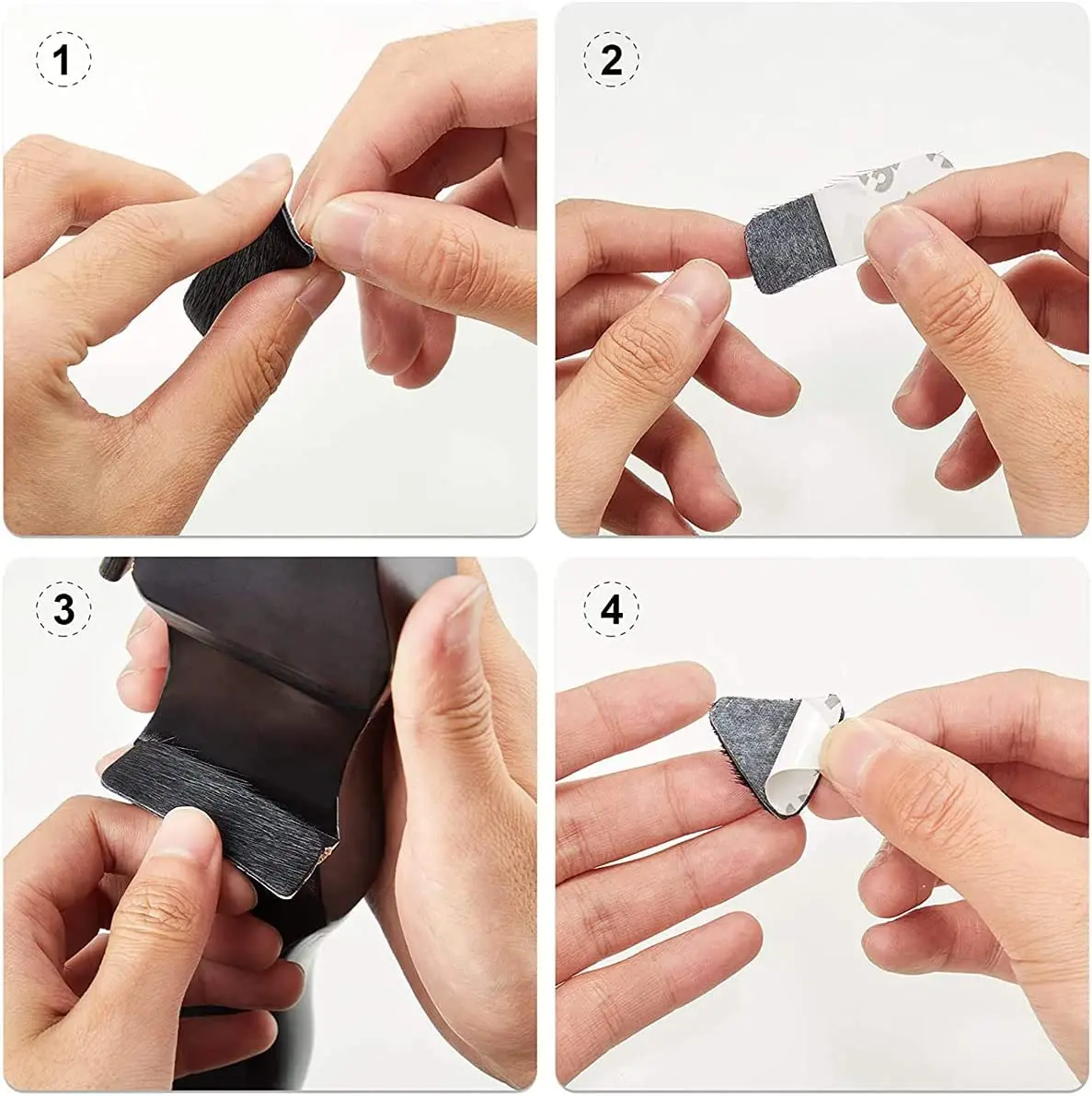 1

2

3

4