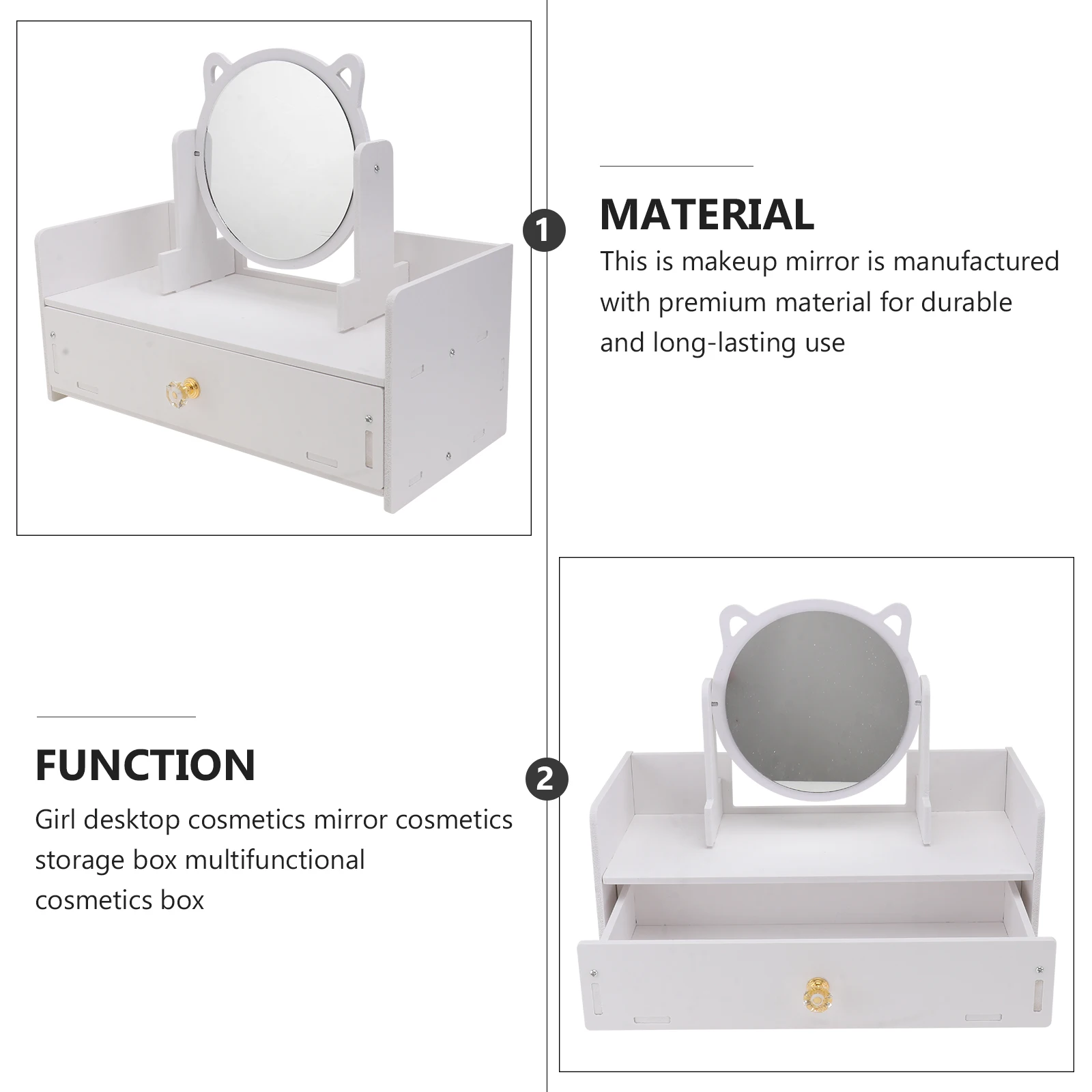 1

MATERIAL

This is makeup mirror is manufactured with premium material for durable and long-lasting use

FUNCTION

Girl desktop cosmetics mirror cosmetics storage box multifunctional cosmetics box

2