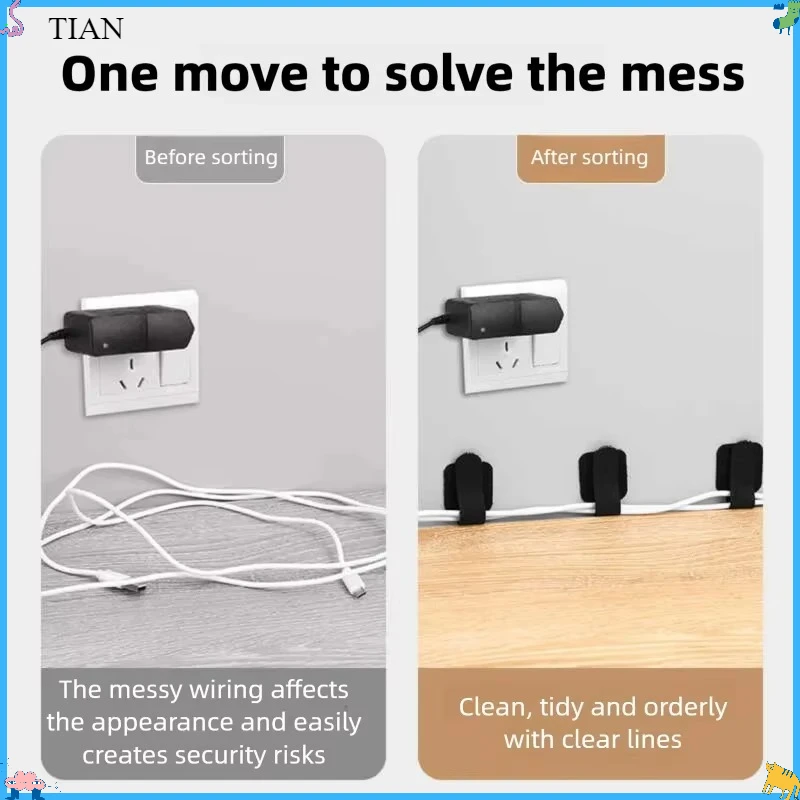 TIAN

One move to solve the mess

Before sorting

The messy wiring affects the appearance and easily creates security risks

After sorting

Clean, tidy and orderly with clear lines