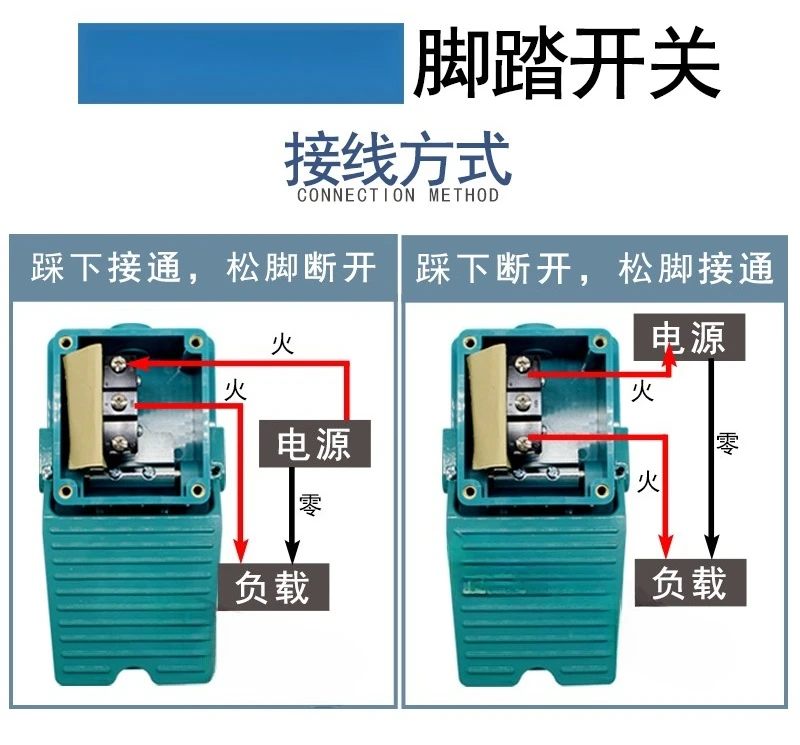 脚踏开关

接线方式
CONNECTION METHOD

踩下接通，松脚断开

火
火
电源
零
负载

踩下断开，松脚接通

电源
火
零
火
负载