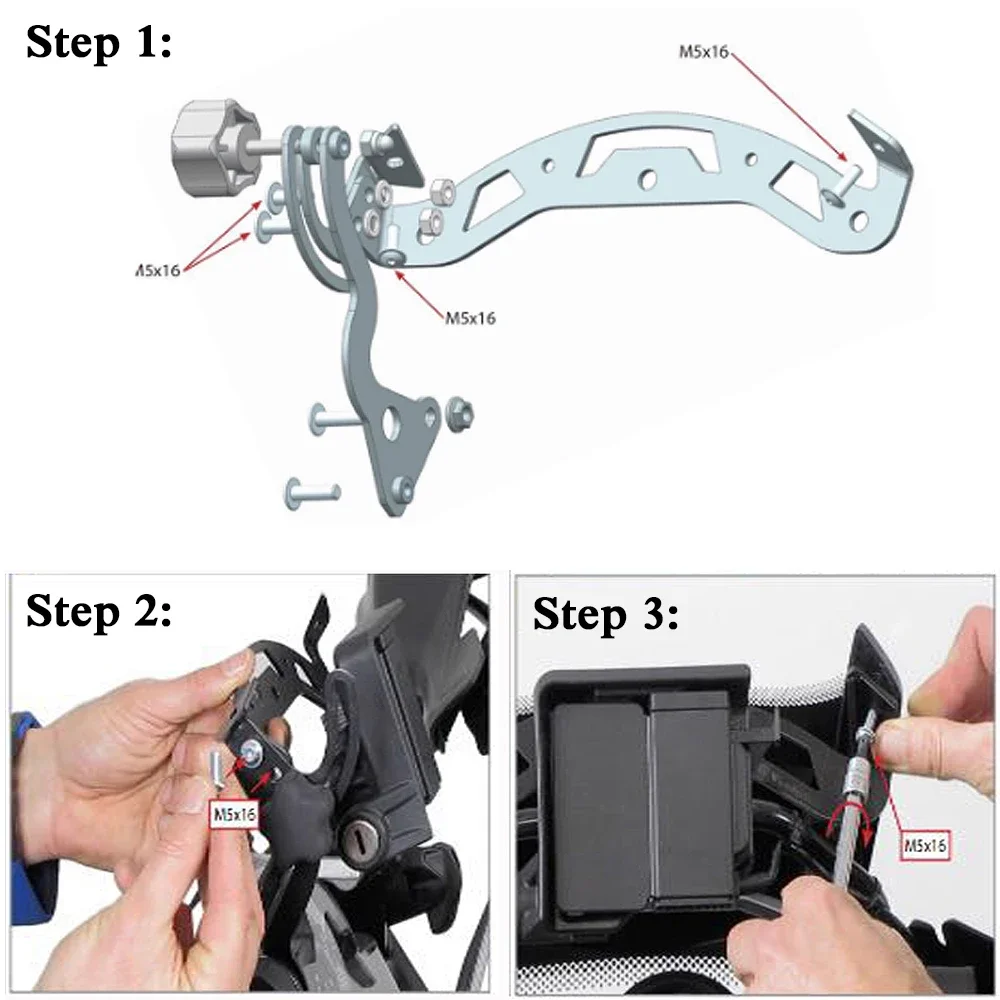 Step 1:

M5x16

M5x16

M5x16

Step 2:

M5x16

Step 3:

M5x16