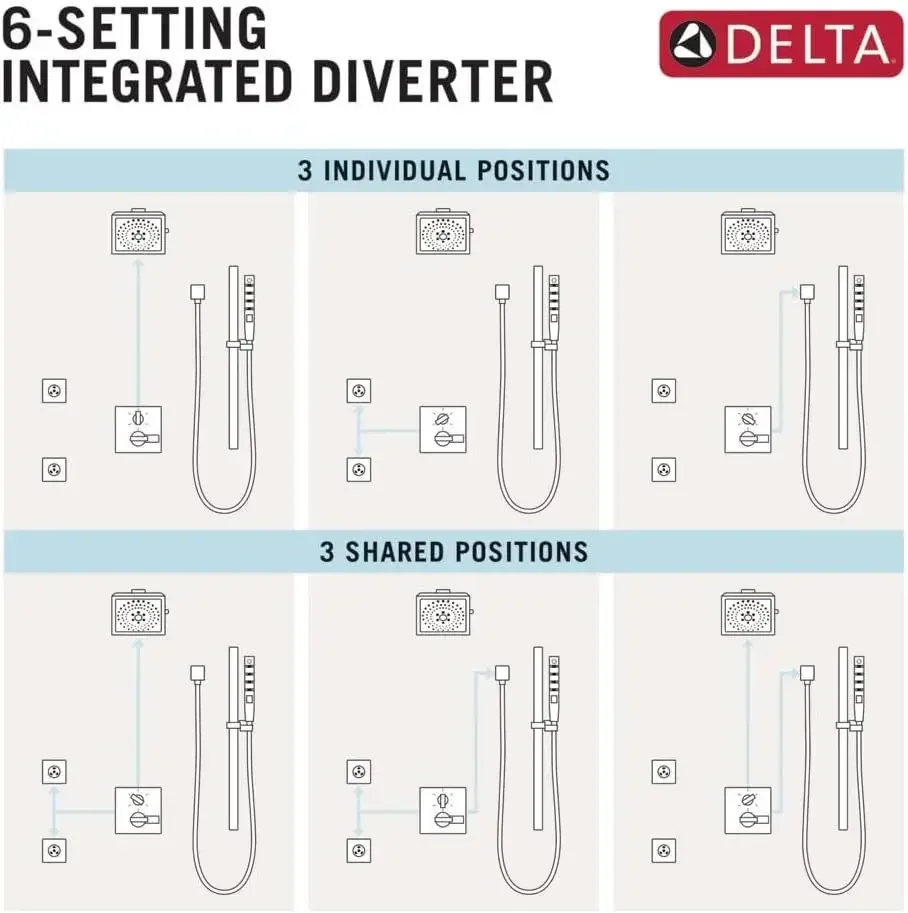 6-SETTING INTEGRATED DIVERTER

DELTA

3 INDIVIDUAL POSITIONS

3 SHARED POSITIONS