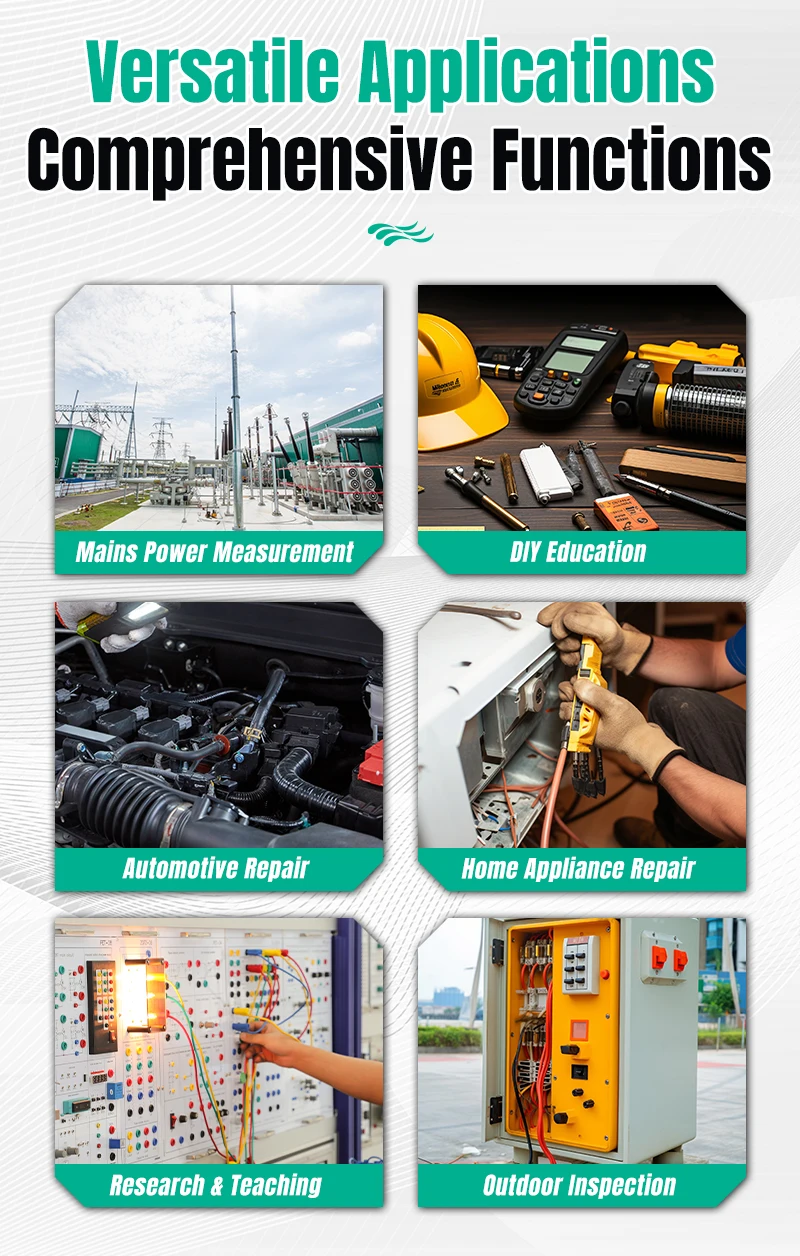 Versatile Applications
Comprehensive Functions

Mains Power Measurement

DIY Education

Automotive Repair

Home Appliance Repair

Research & Teaching

Outdoor Inspection