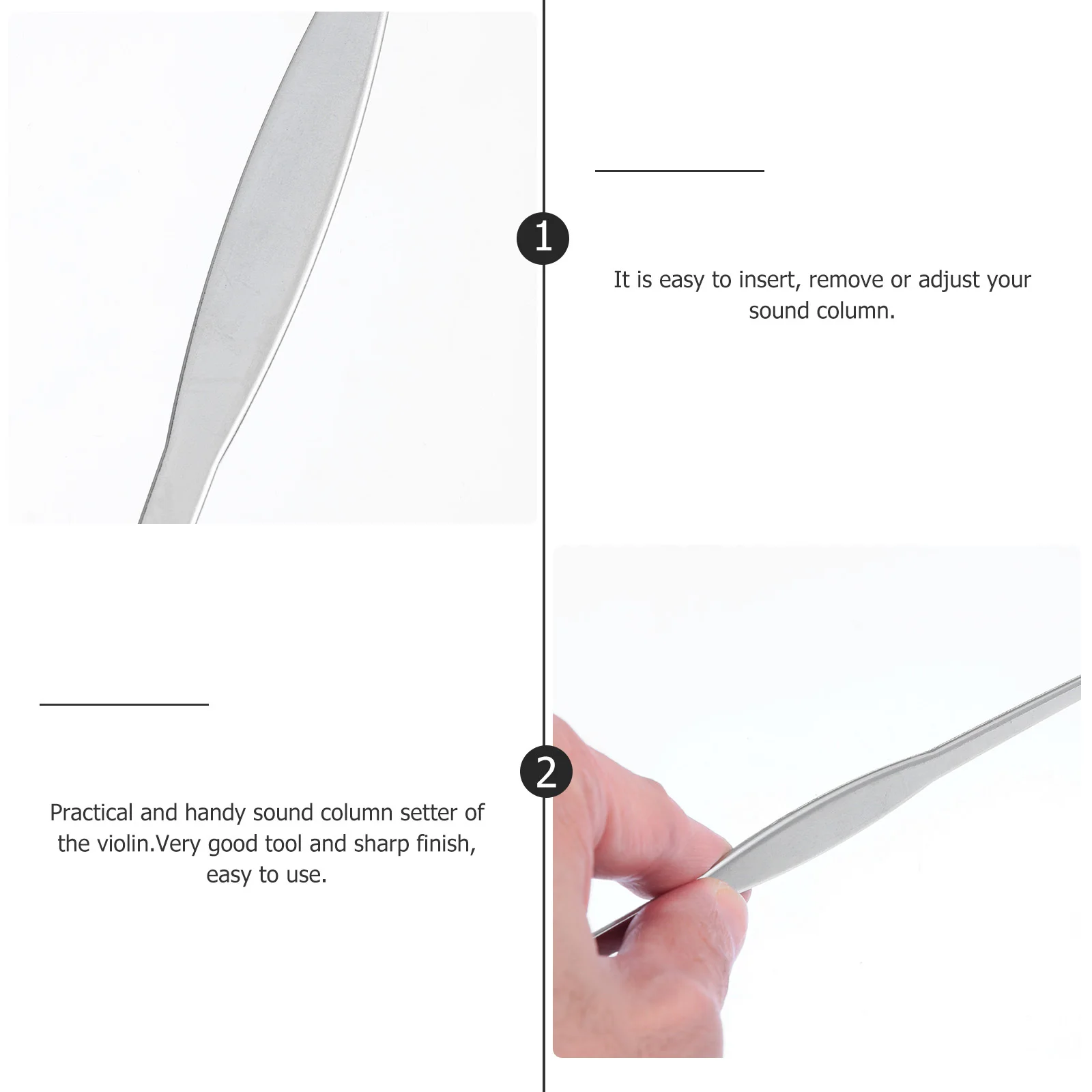 1

It is easy to insert, remove or adjust your sound column.

2

Practical and handy sound column setter of the violin.Very good tool and sharp finish, easy to use.