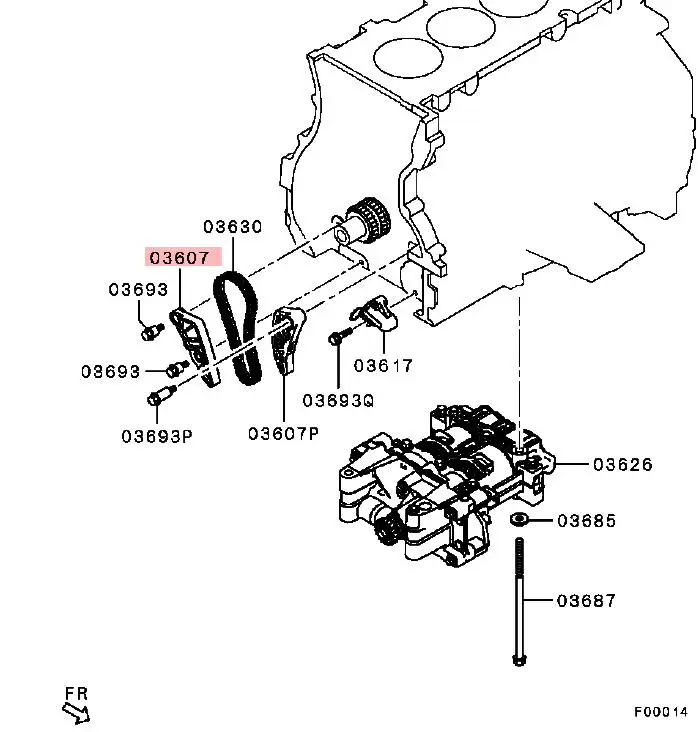 03630
03607
03693
08693
03693P
03607P
03693Q
03617
03626
03685
03687
FR
F00014