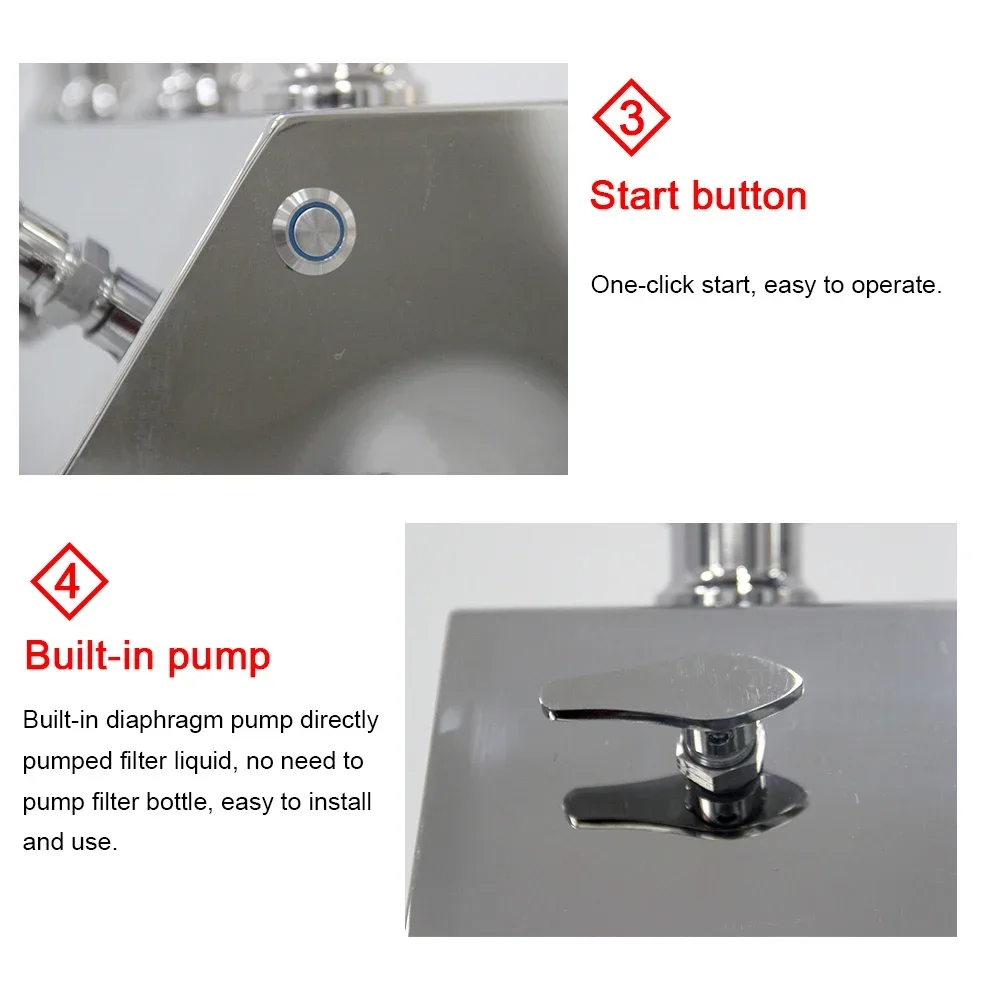 3

Start button

One-click start, easy to operate.

4

Built-in pump

Built-in diaphragm pump directly pumped filter liquid, no need to pump filter bottle, easy to install and use.