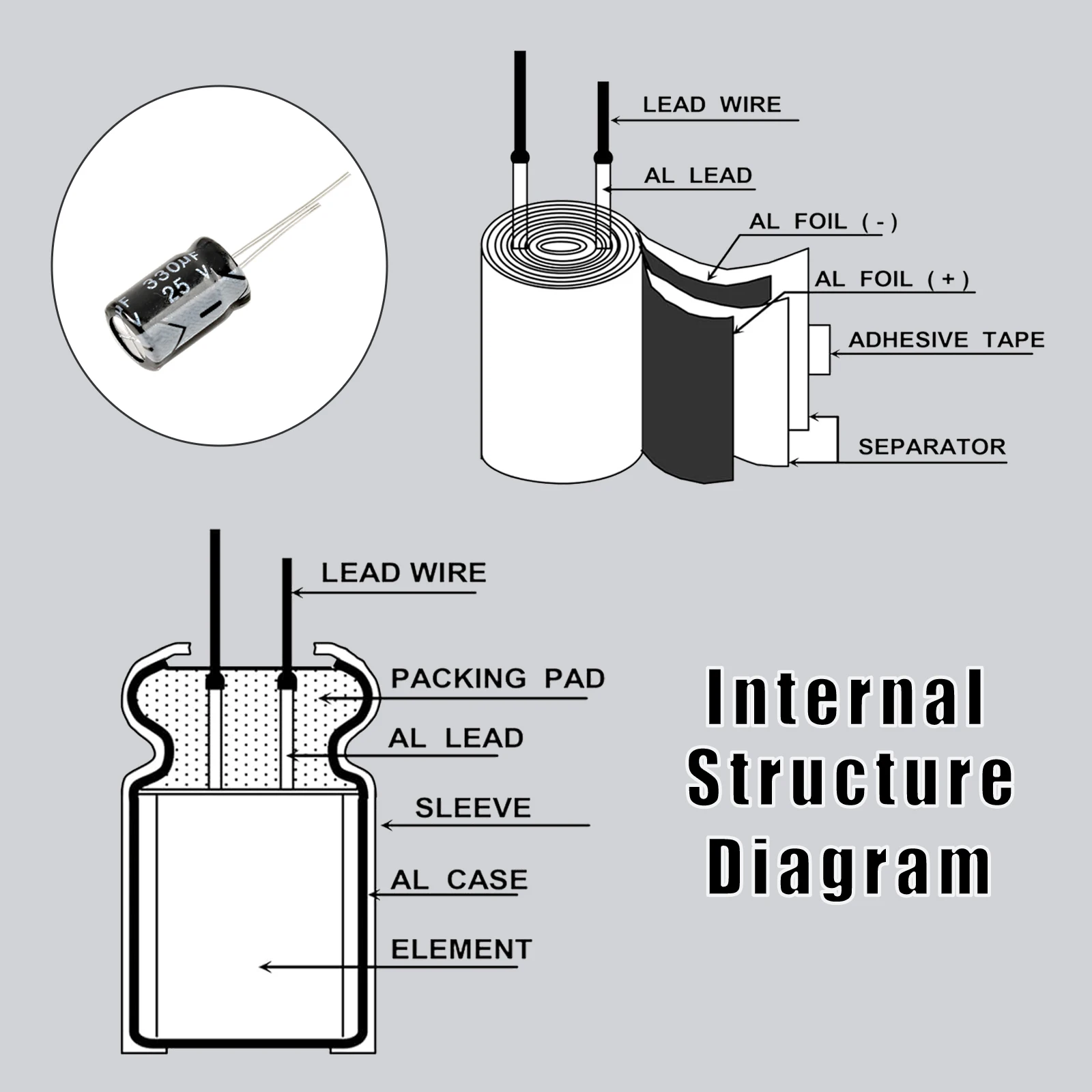 330μF
25 V

LEAD WIRE
AL LEAD
AL FOIL ( - )
AL FOIL ( + )
ADHESIVE TAPE
SEPARATOR

LEAD WIRE
PACKING PAD
AL LEAD
SLEEVE
AL CASE
ELEMENT

Internal Structure Diagram