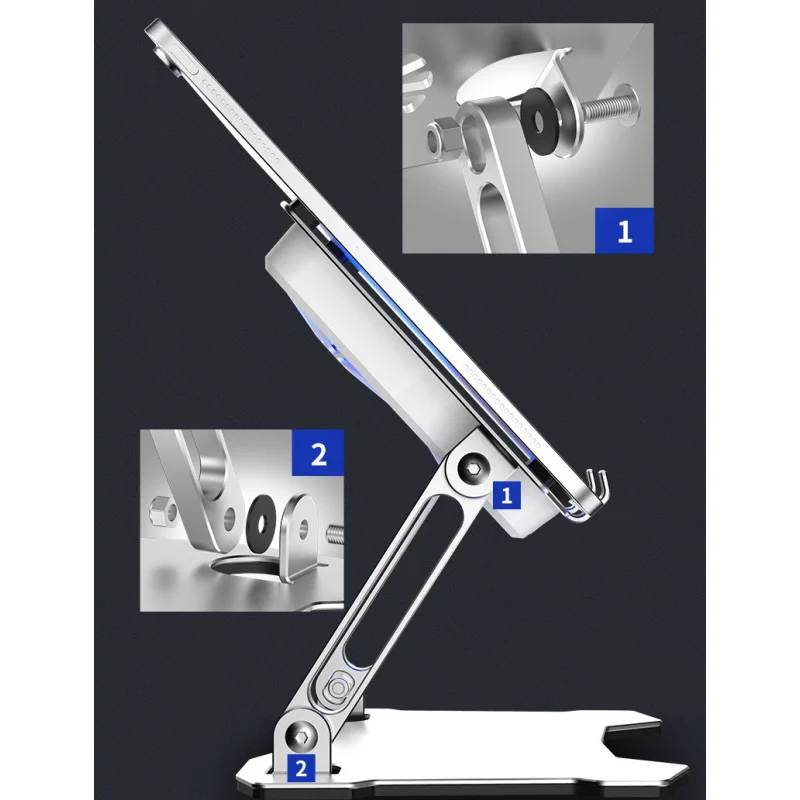 1

2

1

2