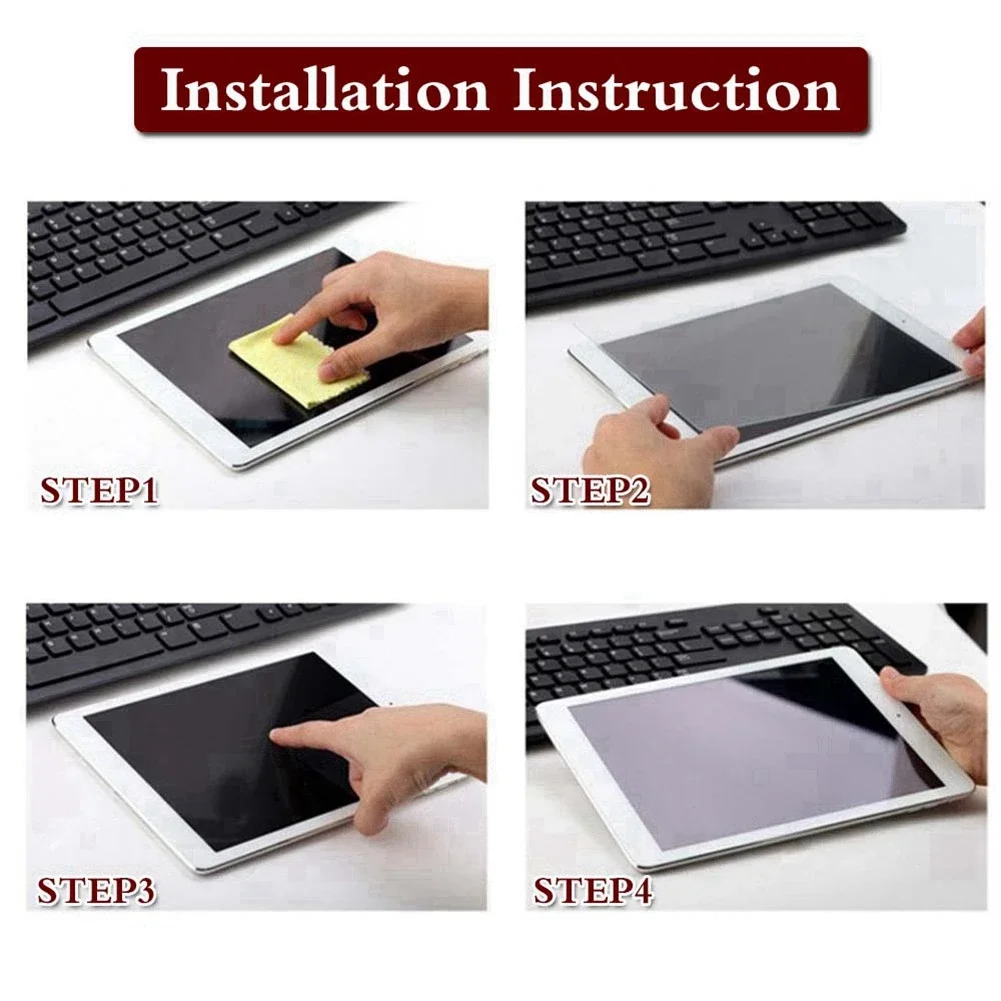 Installation Instruction

STEP1

STEP2

STEP3

STEP4