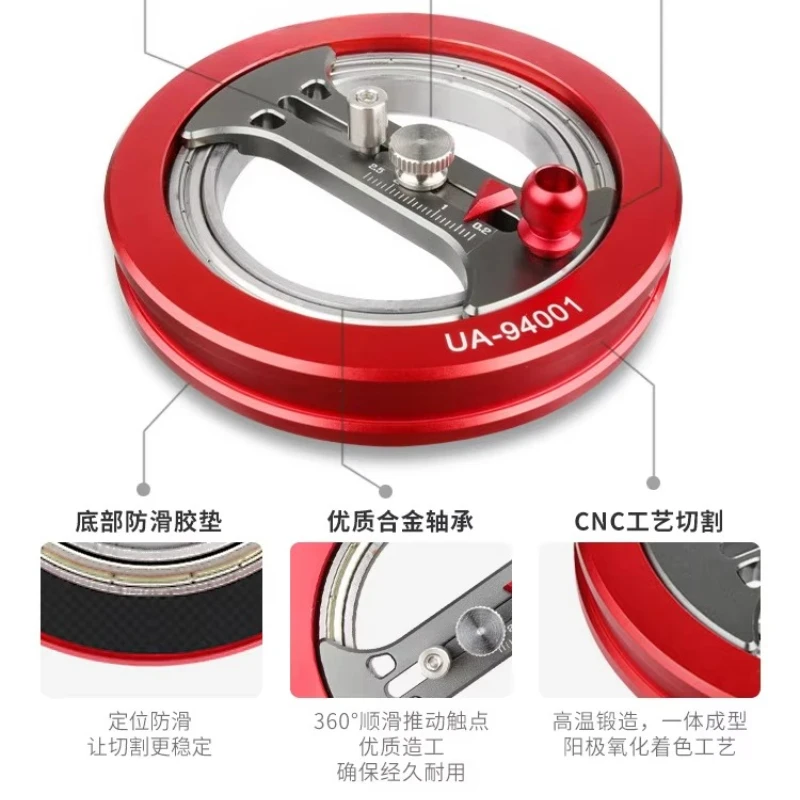 0.5
1
2.0
UA-94001

底部防滑胶垫

定位防滑
让切割更稳定

优质合金轴承

360°顺滑推动触点
优质造工
确保经久耐用

CNC工艺切割

高温锻造，一体成型
阳极氧化着色工艺