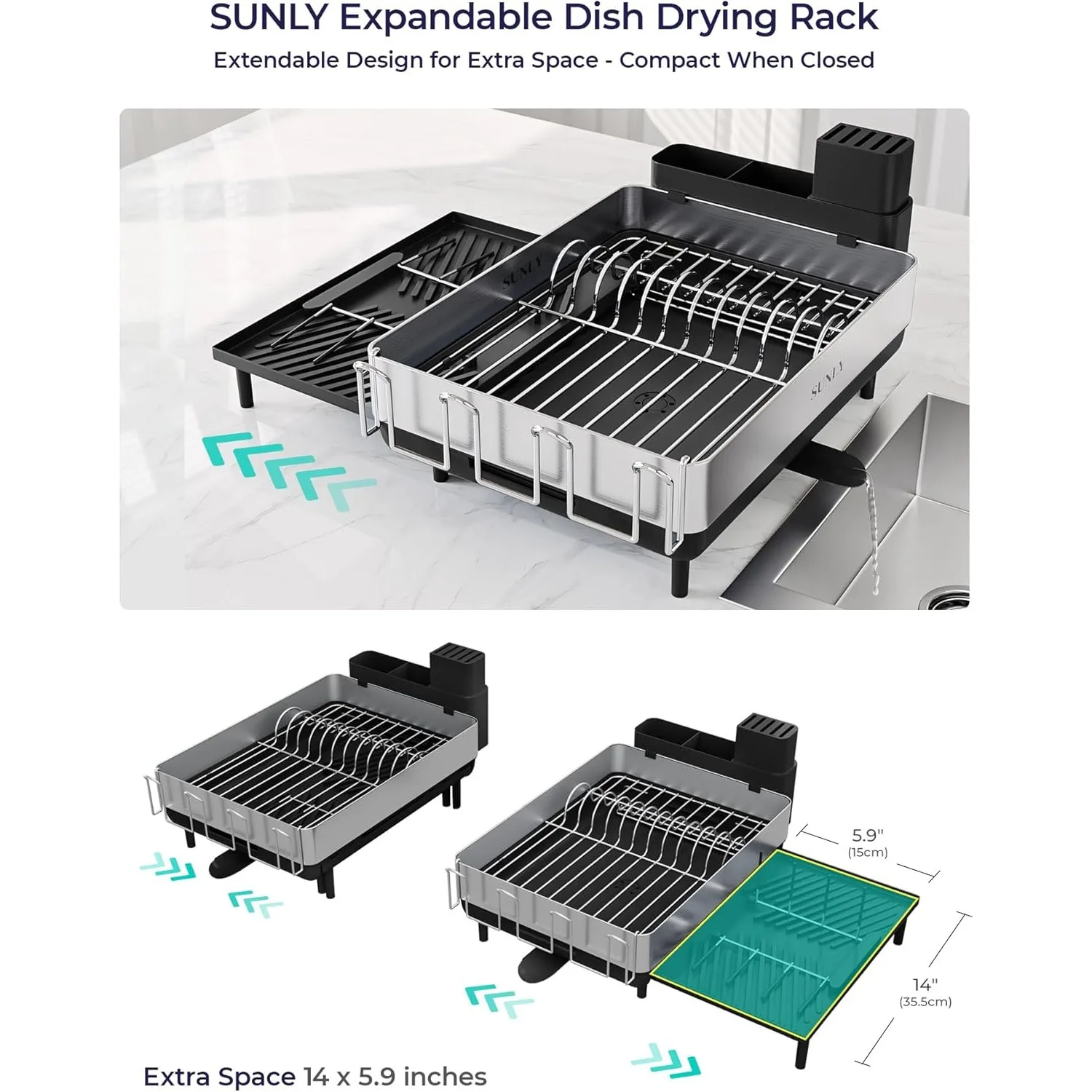 SUNLY Expandable Dish Drying Rack

Extendable Design for Extra Space - Compact When Closed

SUNLY

SUNLY

5.9"
(15cm)

14"
(35.5cm)

Extra Space 14 x 5.9 inches