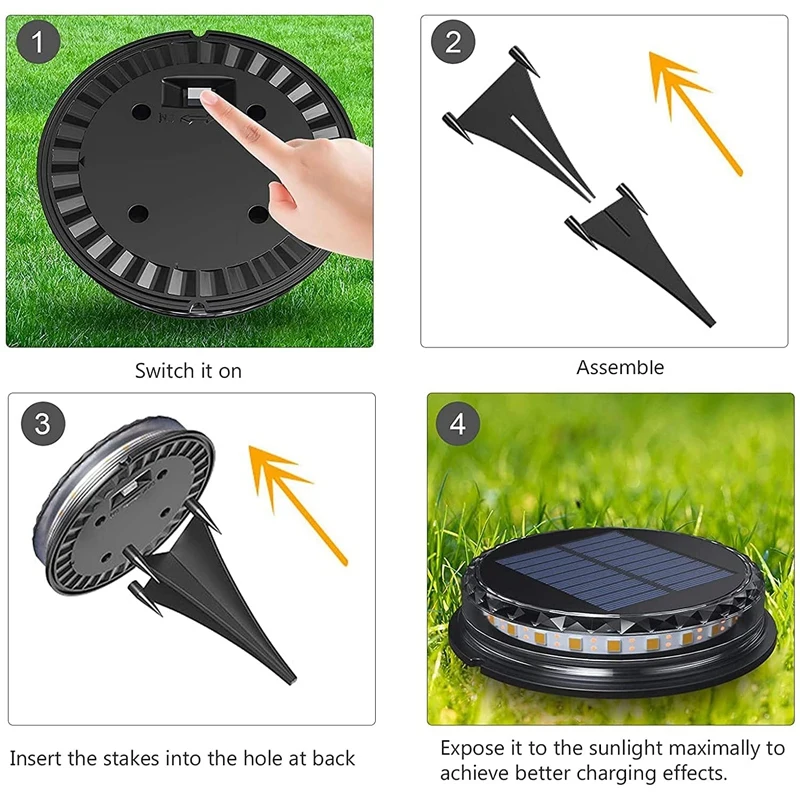 1

Switch it on

2

Assemble

3

Insert the stakes into the hole at back

4

Expose it to the sunlight maximally to achieve better charging effects.