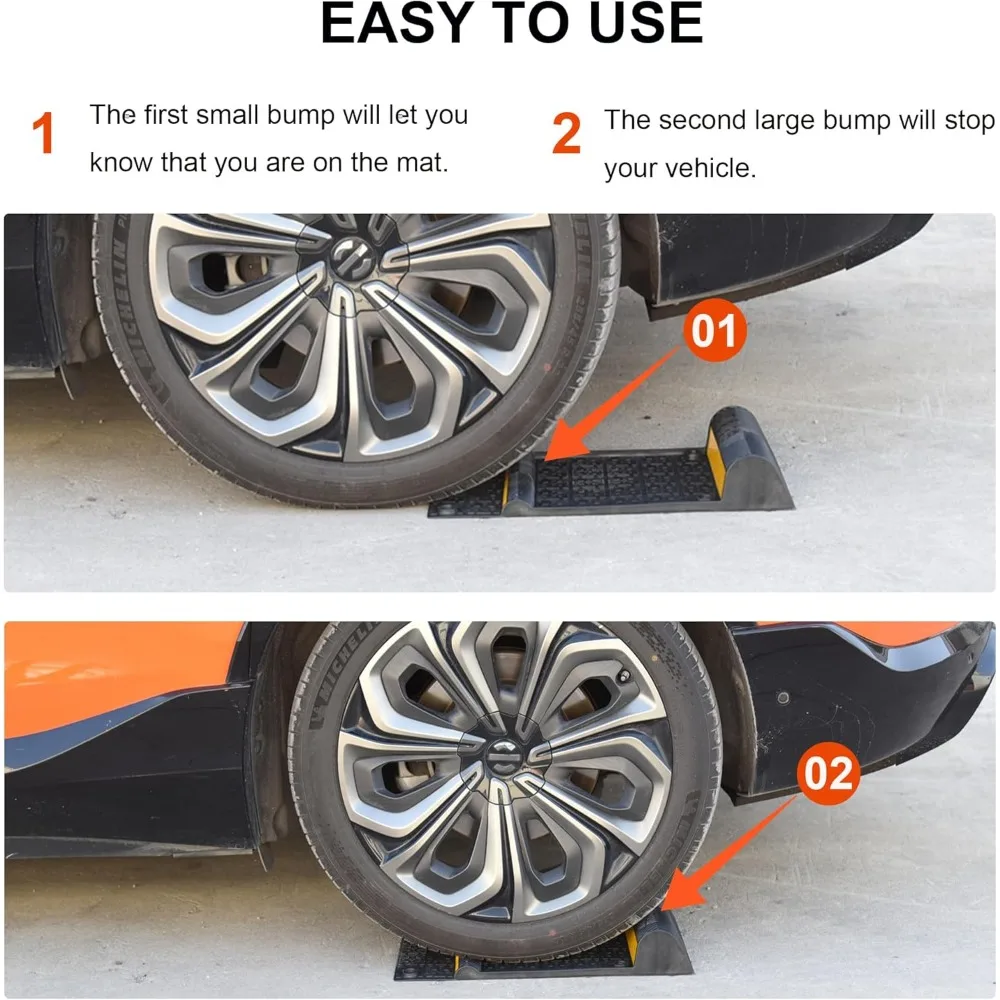 EASY TO USE

1 The first small bump will let you know that you are on the mat.

2 The second large bump will stop your vehicle.

MICHELIN

01

MICHELIN

02