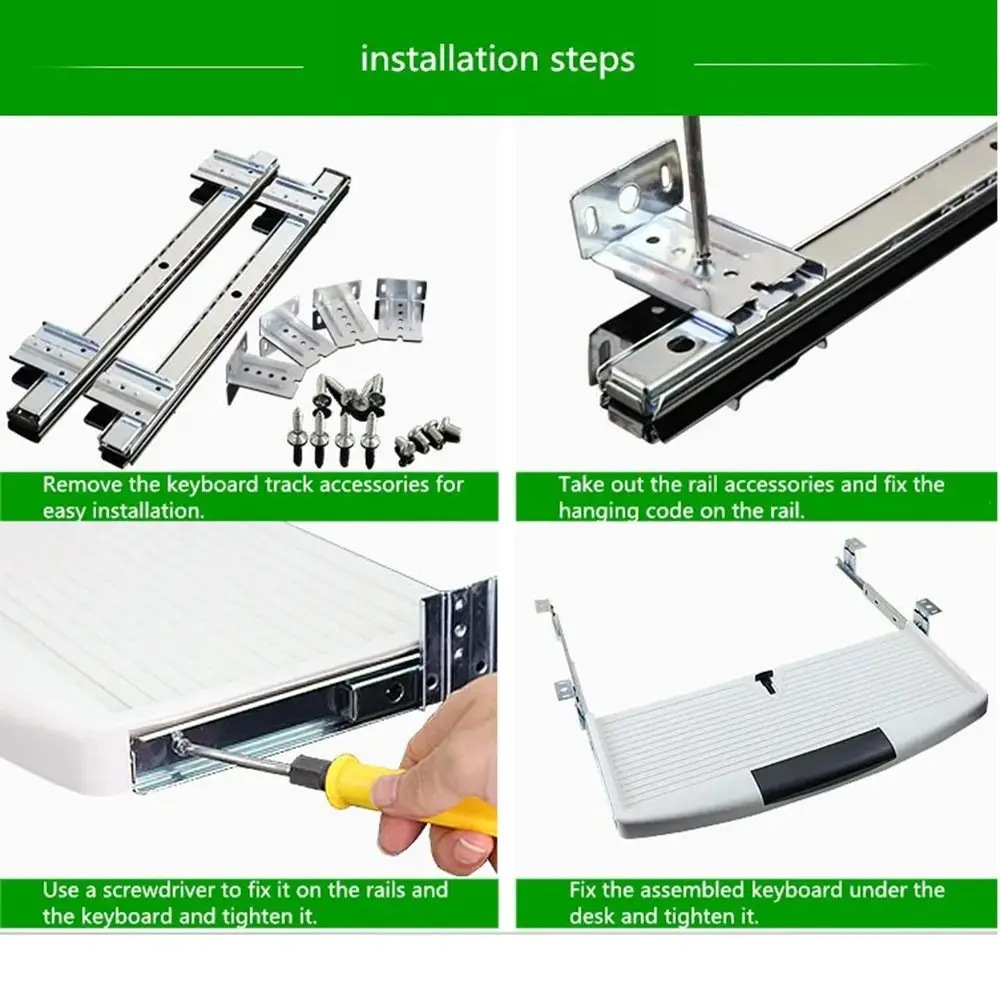 installation steps

Remove the keyboard track accessories for easy installation.

Take out the rail accessories and fix the hanging code on the rail.

Use a screwdriver to fix it on the rails and the keyboard and tighten it.

Fix the assembled keyboard under the desk and tighten it.