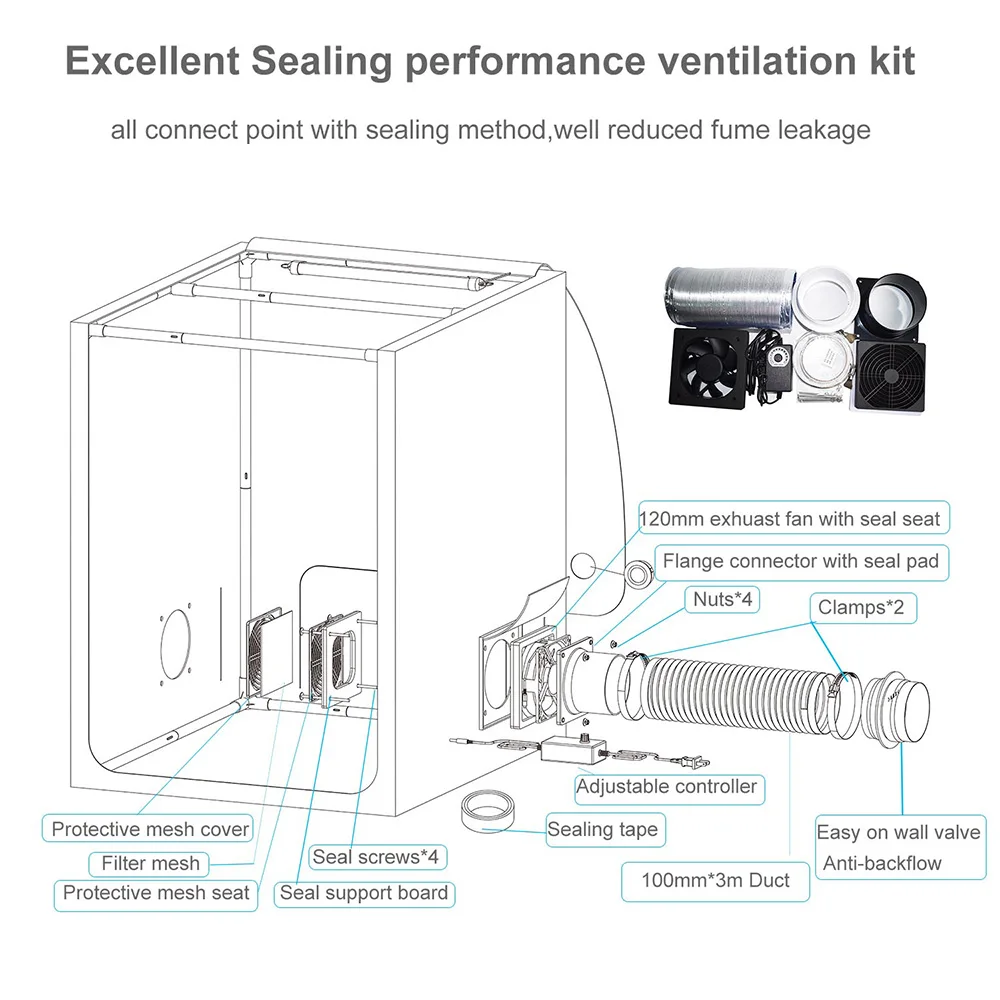 Excellent Sealing performance ventilation kit

all connect point with sealing method,well reduced fume leakage

120mm exhuast fan with seal seat

Flange connector with seal pad

Nuts*4

Clamps*2

Adjustable controller

Sealing tape

Easy on wall valve
Anti-backflow

100mm*3m Duct

Protective mesh cover

Filter mesh

Protective mesh seat

Seal screws*4

Seal support board