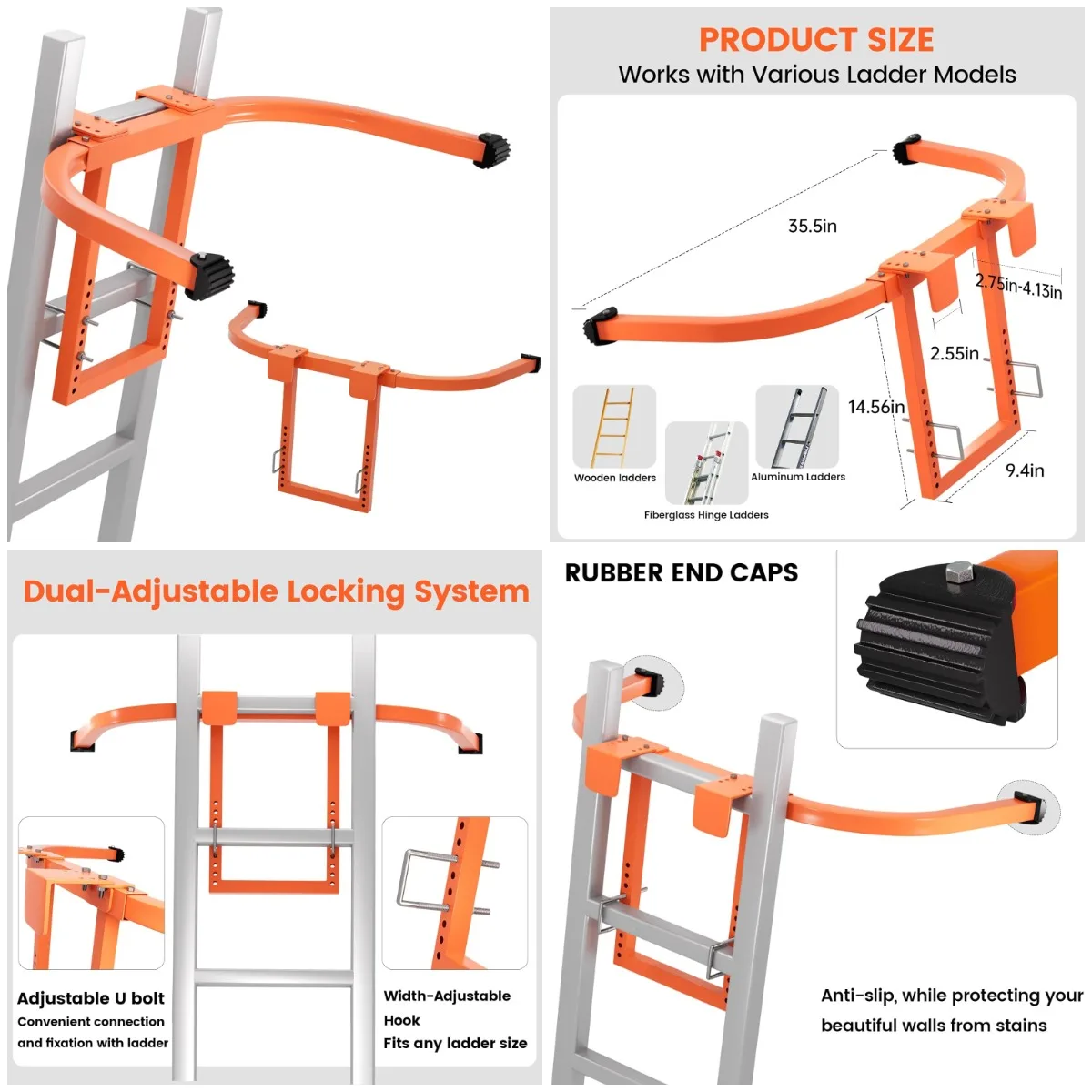 PRODUCT SIZE
Works with Various Ladder Models

35.5in
2.75in-4.13in
2.55in
14.56in
9.4in

Wooden ladders
Fiberglass Hinge Ladders
Aluminum Ladders

Dual-Adjustable Locking System

Adjustable U bolt
Convenient connection and fixation with ladder

Width-Adjustable Hook
Fits any ladder size

RUBBER END CAPS

Anti-slip, while protecting your beautiful walls from stains