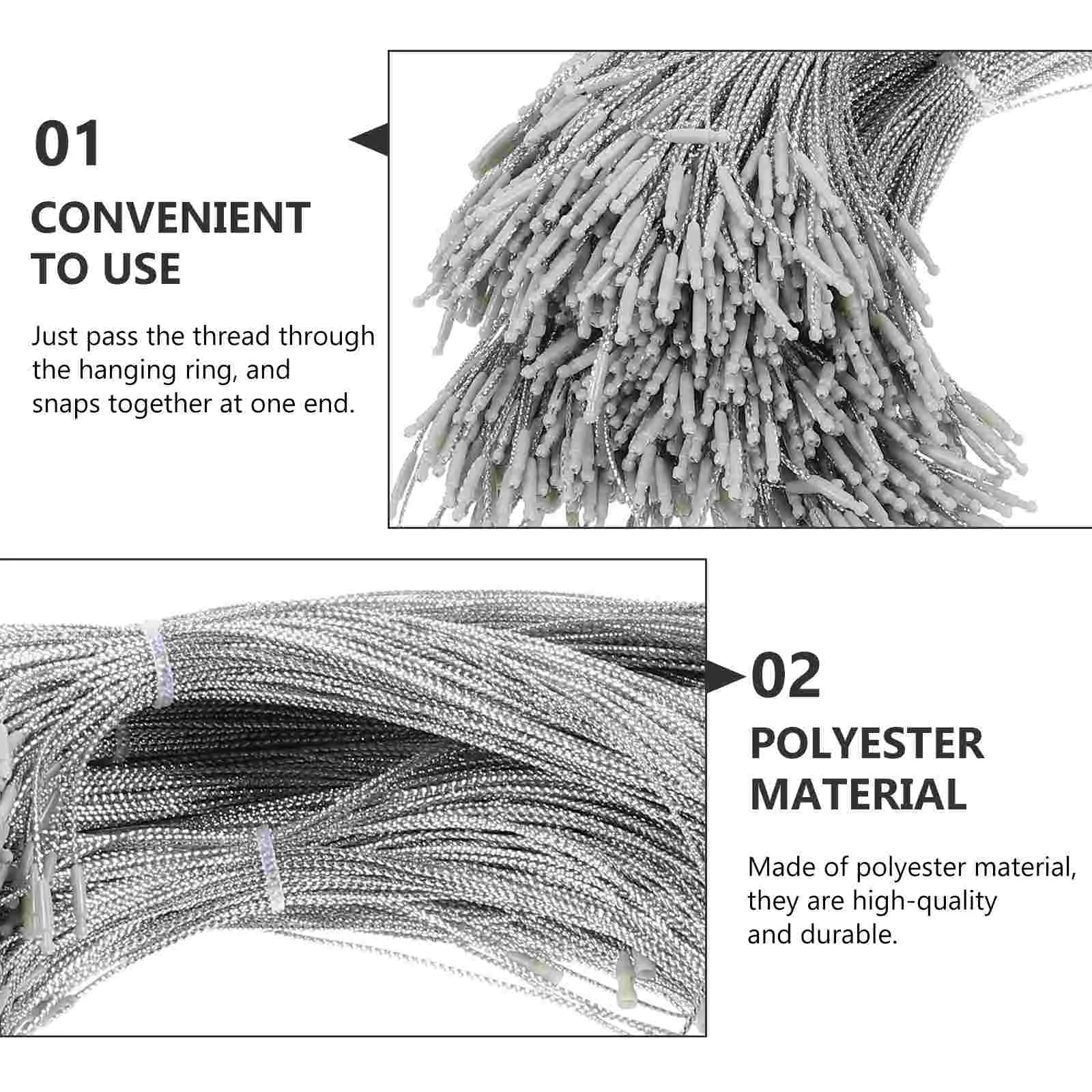 01

CONVENIENT TO USE

Just pass the thread through the hanging ring, and snaps together at one end.

02

POLYESTER MATERIAL

Made of polyester material, they are high-quality and durable.