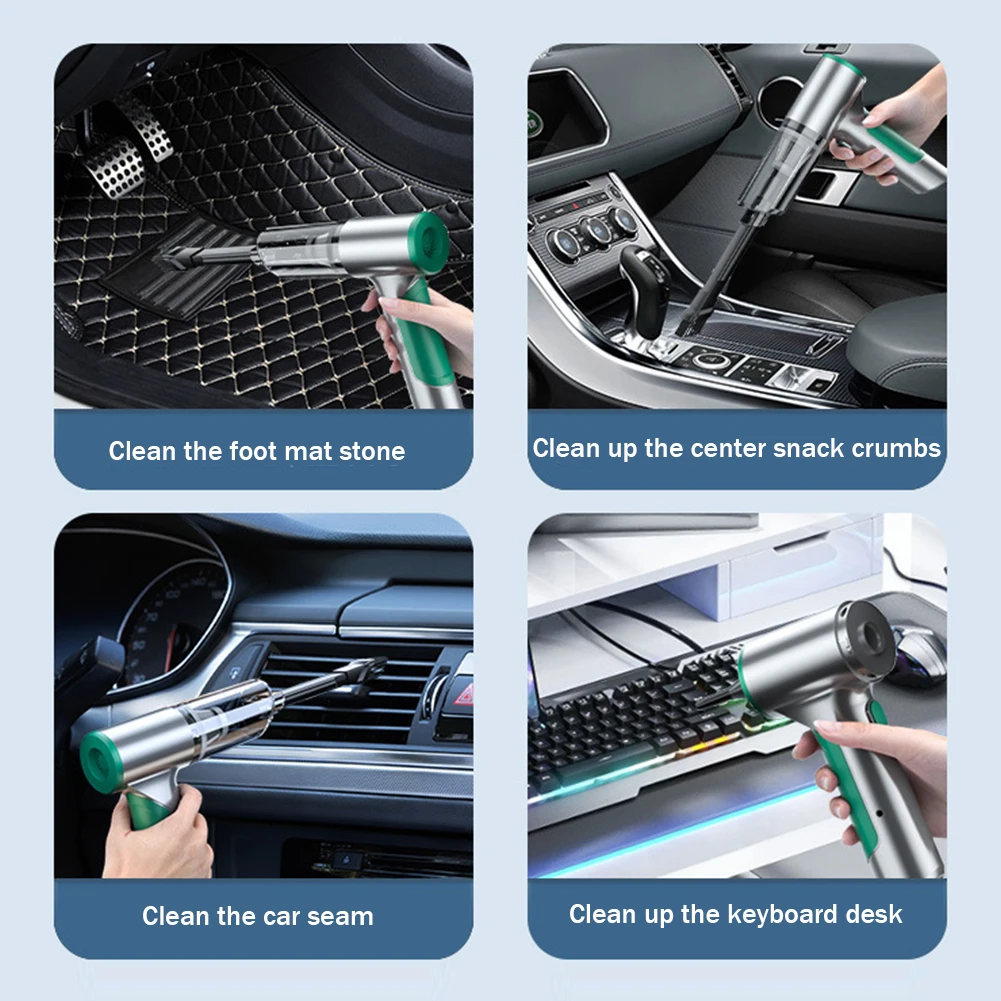 Clean the foot mat stone

Clean up the center snack crumbs

Clean the car seam

Clean up the keyboard desk