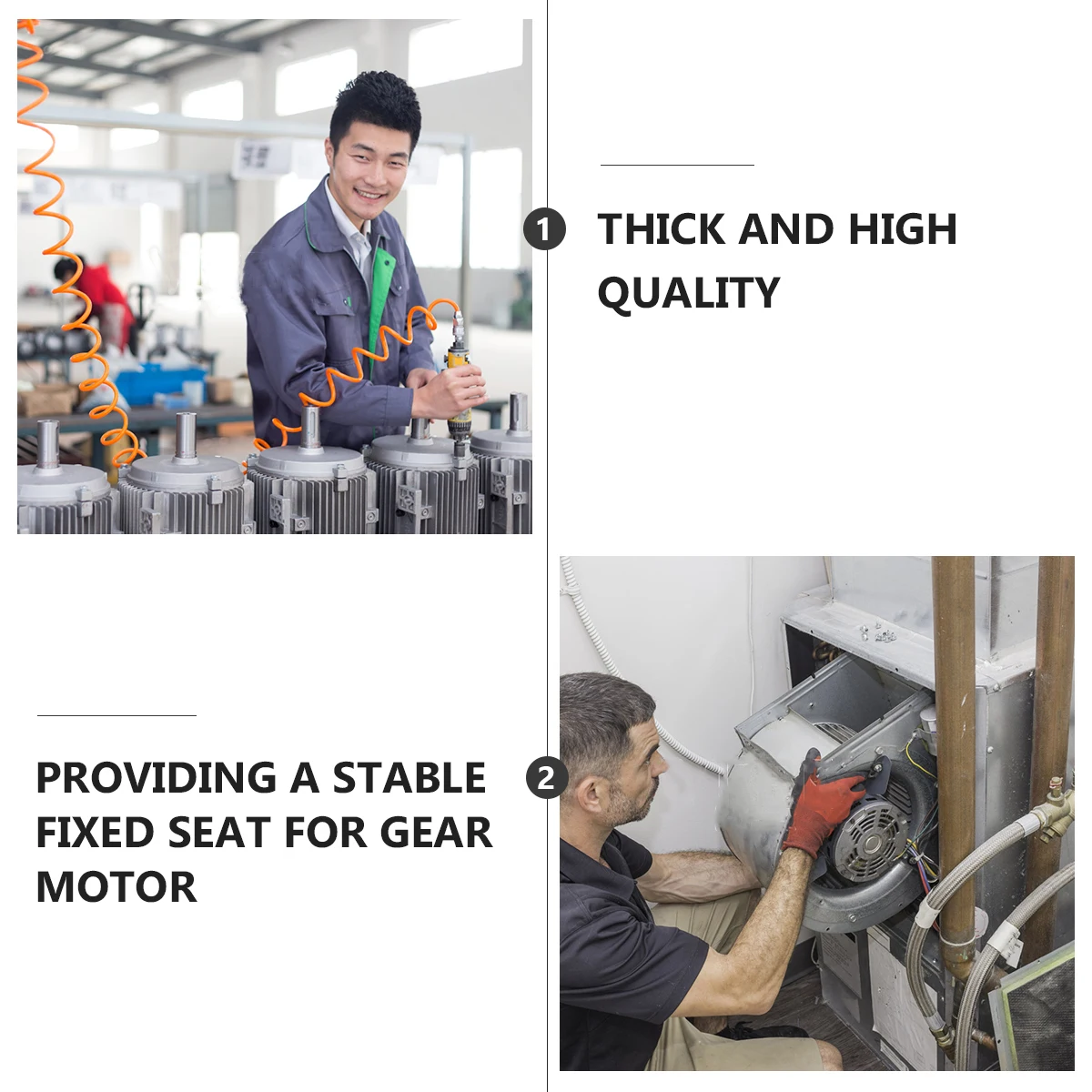 1

THICK AND HIGH QUALITY

PROVIDING A STABLE FIXED SEAT FOR GEAR MOTOR

2