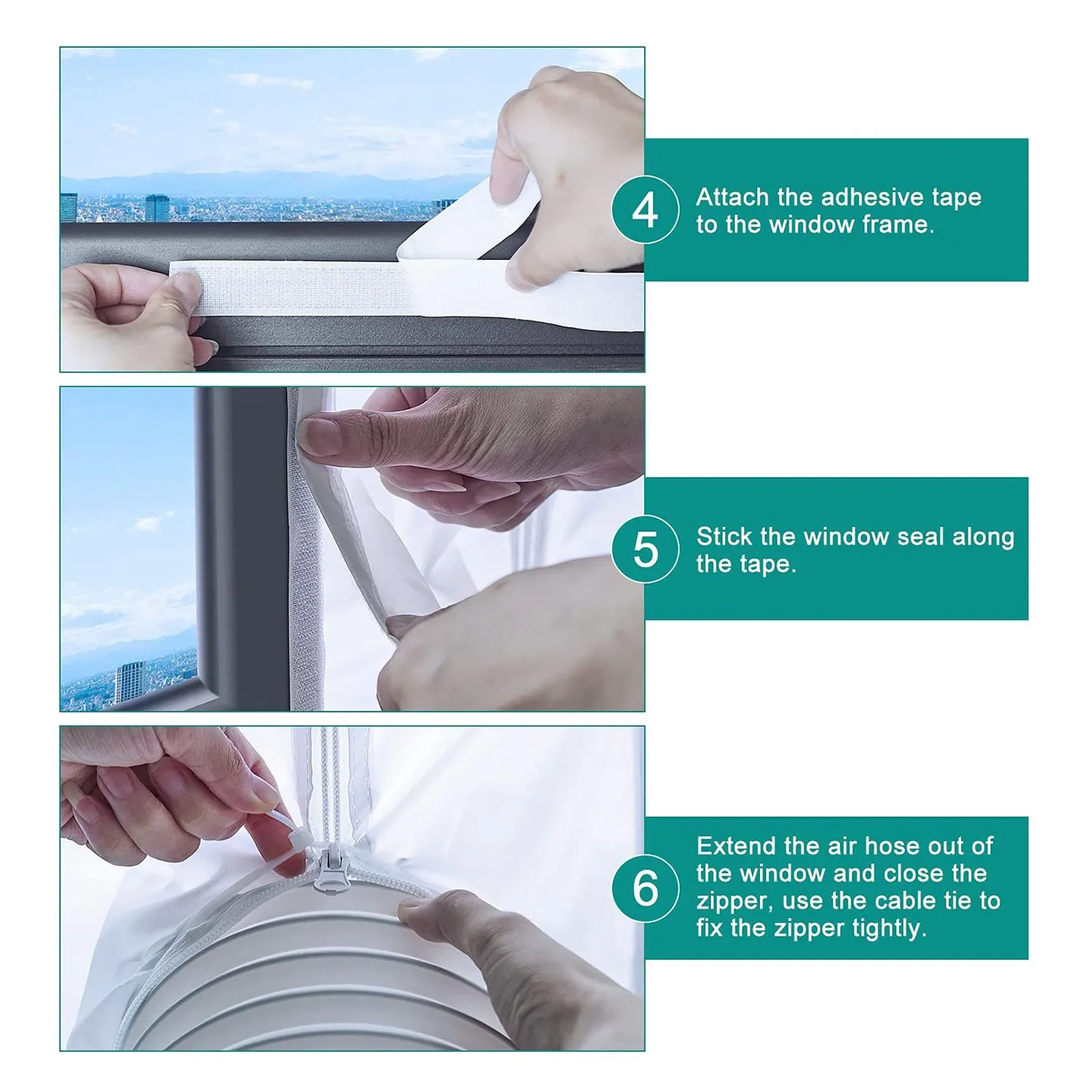 4
Attach the adhesive tape to the window frame.

5
Stick the window seal along the tape.

6
Extend the air hose out of the window and close the zipper, use the cable tie to fix the zipper tightly.