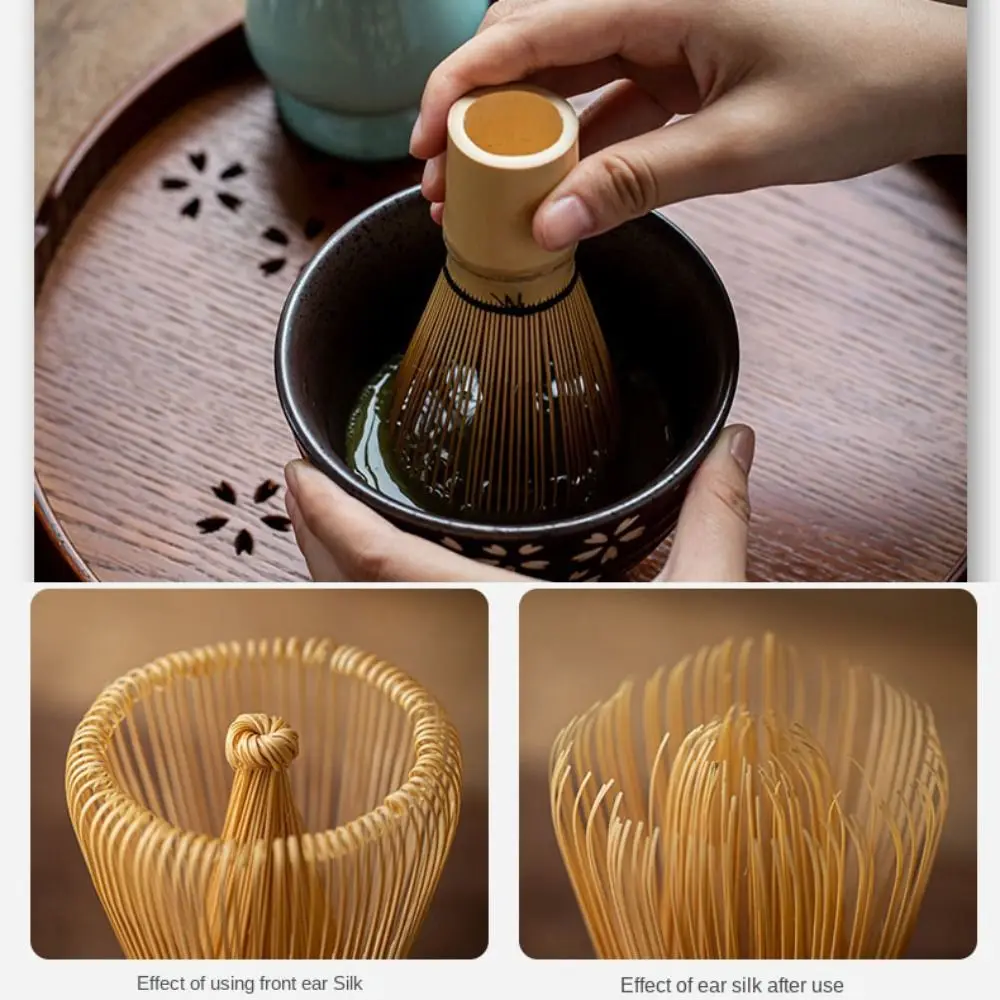 Effect of using front ear Silk

Effect of ear silk after use