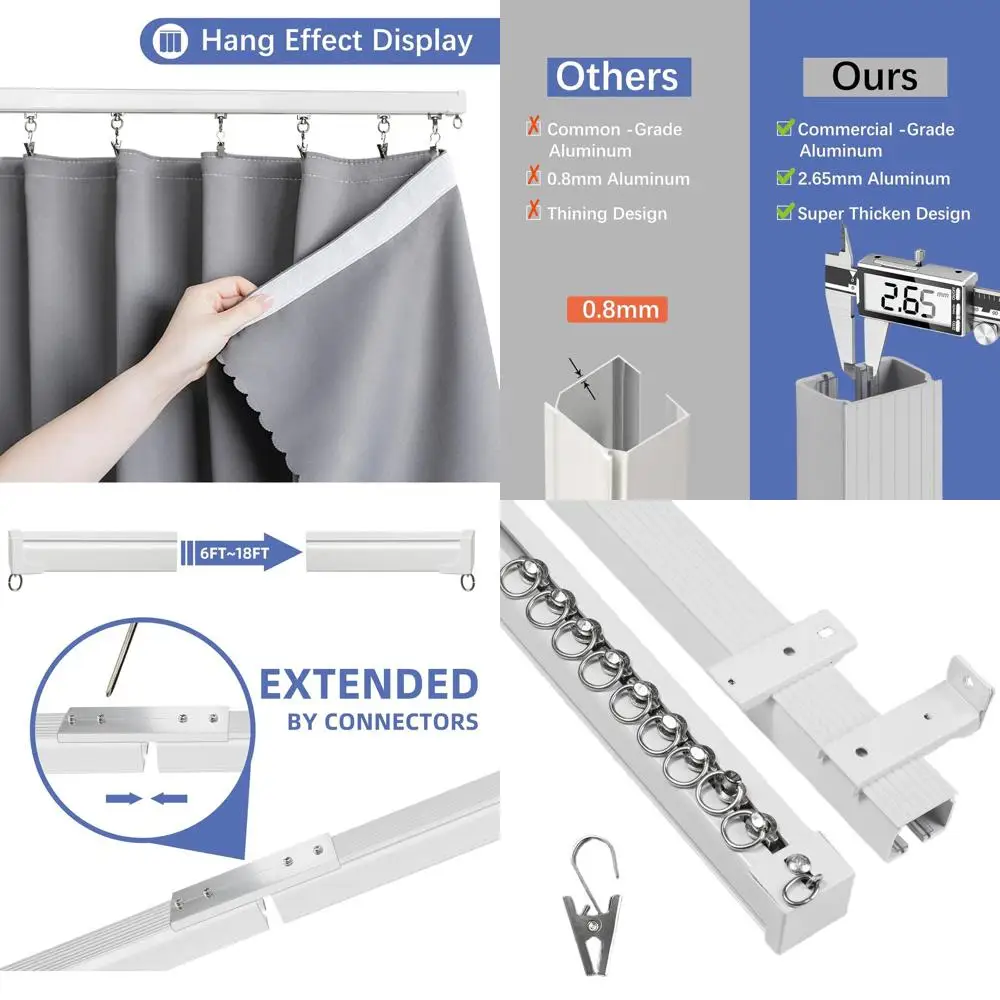 Hang Effect Display

Others

Common -Grade Aluminum

0.8mm Aluminum

Thining Design

0.8mm

Ours

Commercial -Grade Aluminum

2.65mm Aluminum

Super Thicken Design

2.65

6FT~18FT

EXTENDED BY CONNECTORS