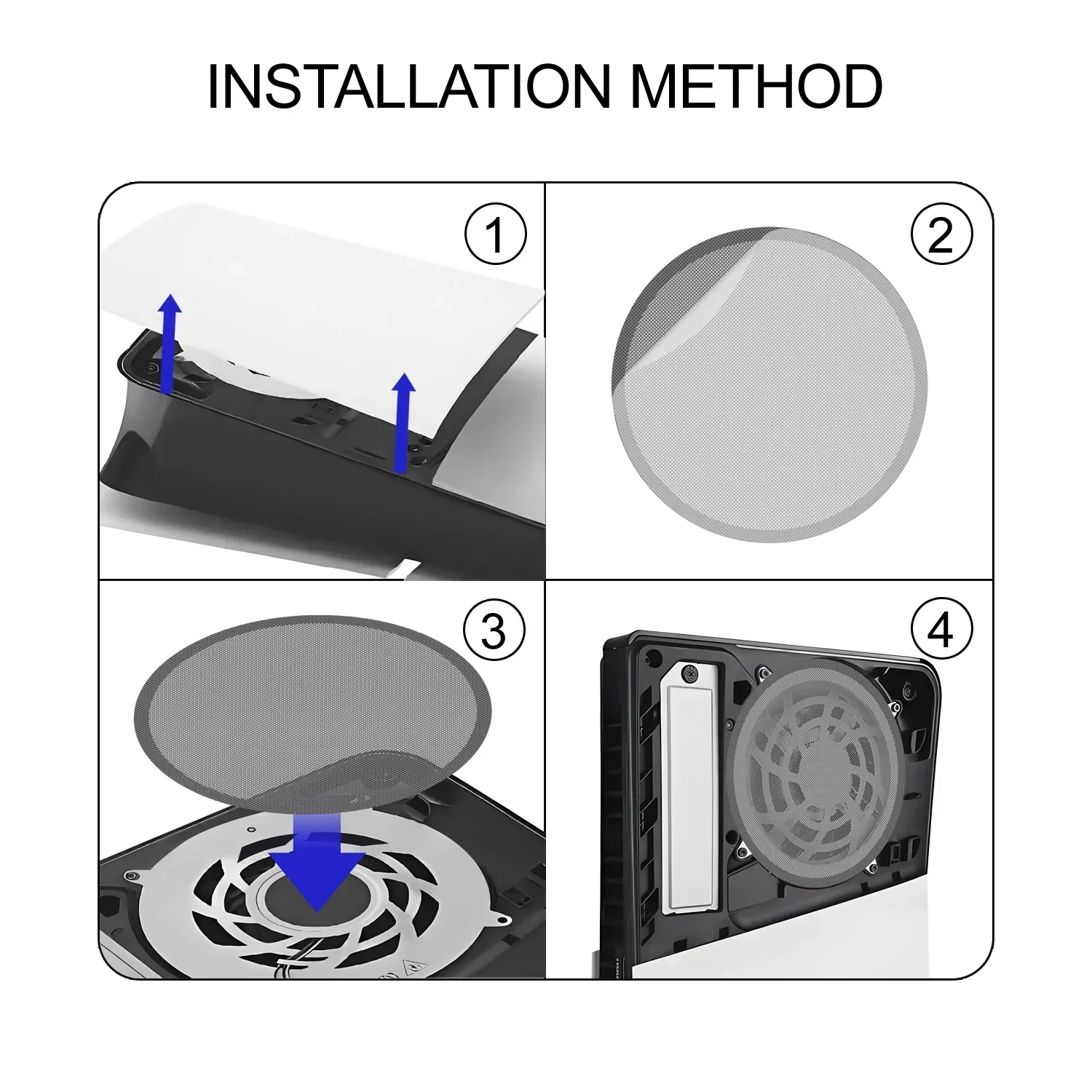 INSTALLATION METHOD

1

2

3

4