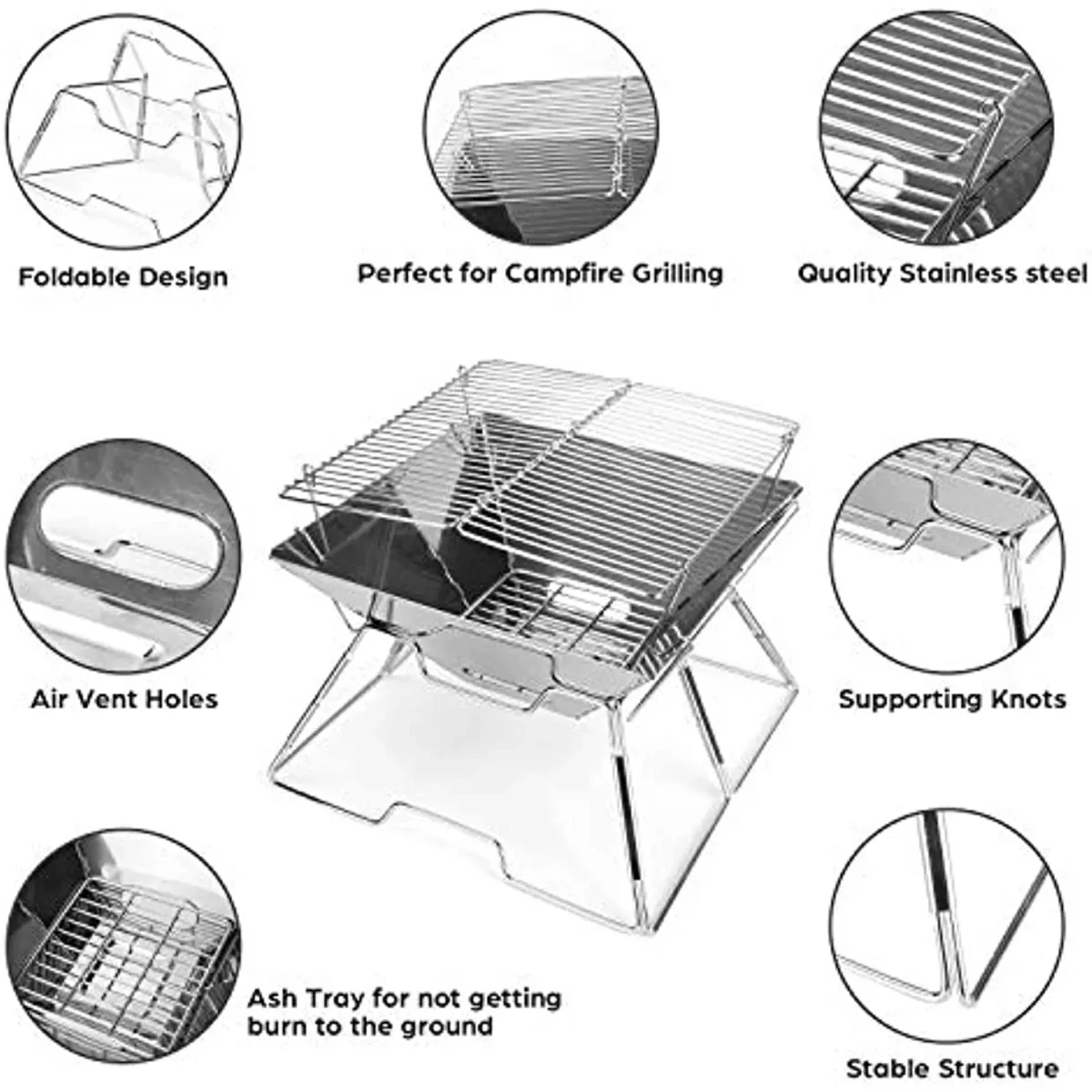 Foldable Design

Perfect for Campfire Grilling

Quality Stainless steel

Air Vent Holes

Supporting Knots

Ash Tray for not getting burn to the ground

Stable Structure