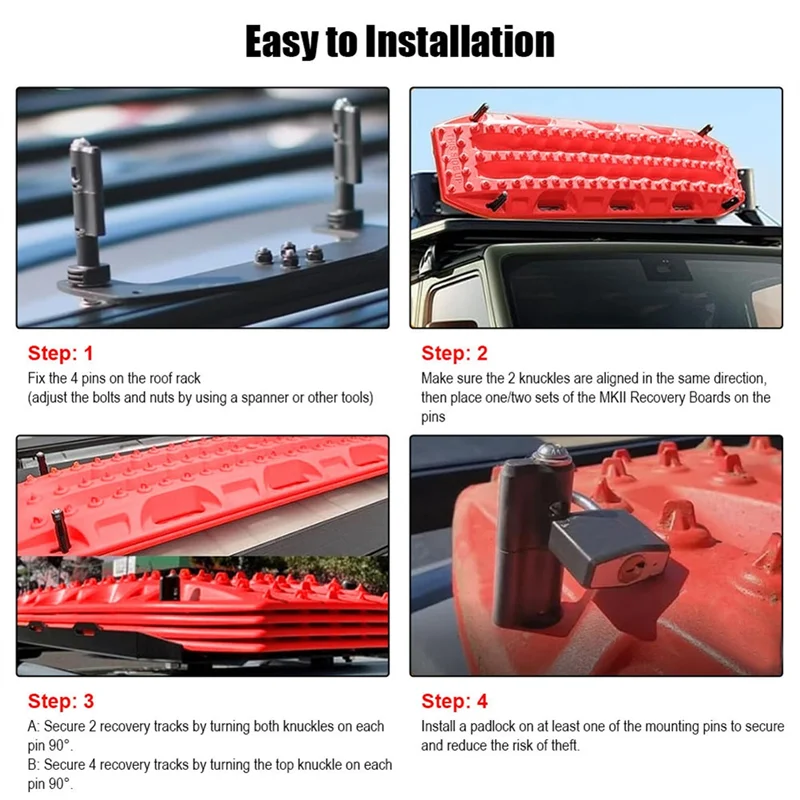 Easy to Installation

Step: 1

Fix the 4 pins on the roof rack (adjust the bolts and nuts by using a spanner or other tools)

Step: 2

Make sure the 2 knuckles are aligned in the same direction, then place one/two sets of the MKII Recovery Boards on the pins

Step: 3

A: Secure 2 recovery tracks by turning both knuckles on each pin 90°.
B: Secure 4 recovery tracks by turning the top knuckle on each pin 90°.

Step: 4

Install a padlock on at least one of the mounting pins to secure and reduce the risk of theft.