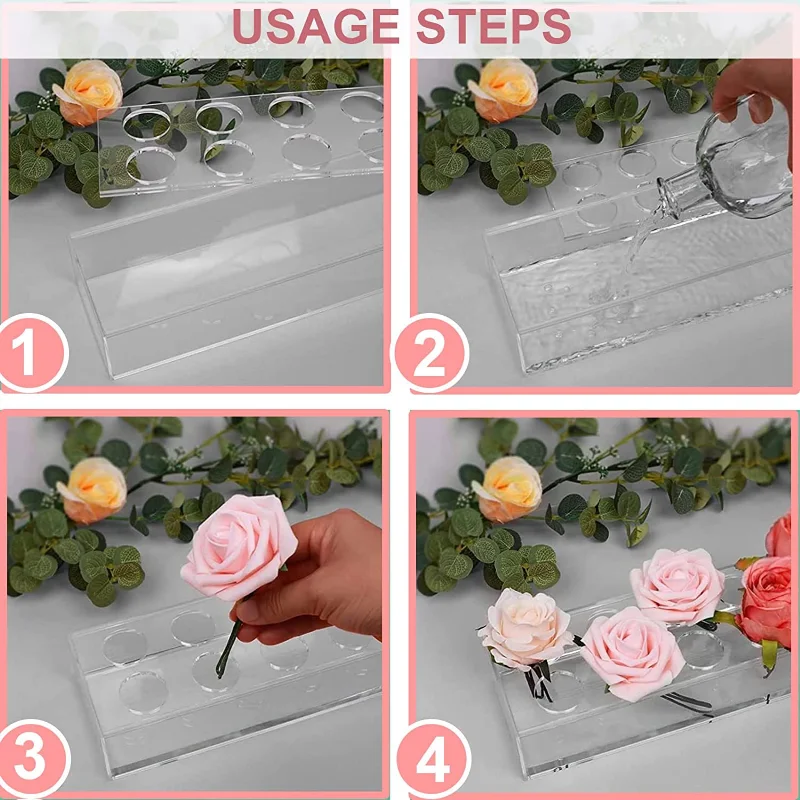 USAGE STEPS

1

2

3

4