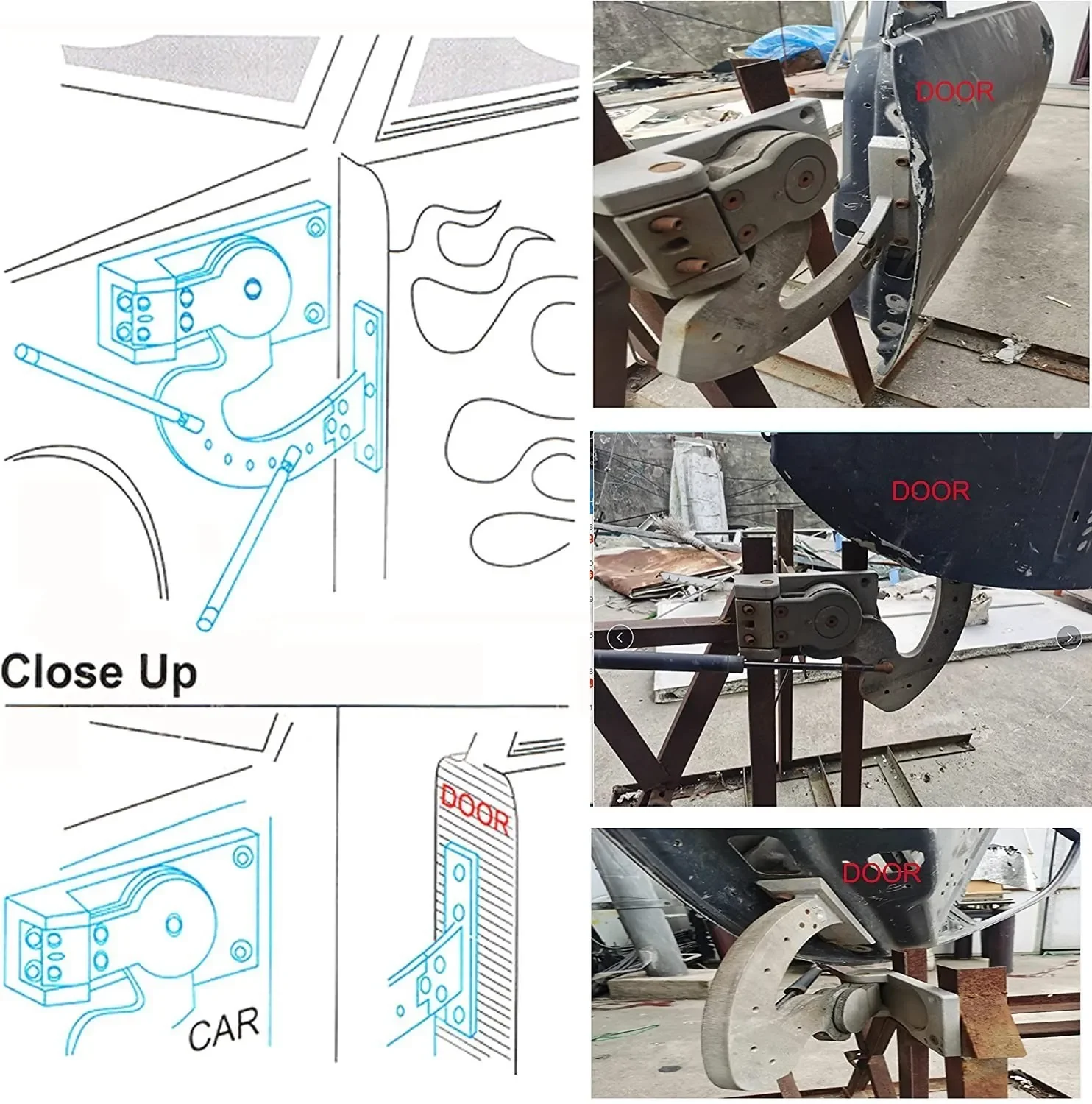 Close Up

CAR

DOOR

DOOR

DOOR

DOOR