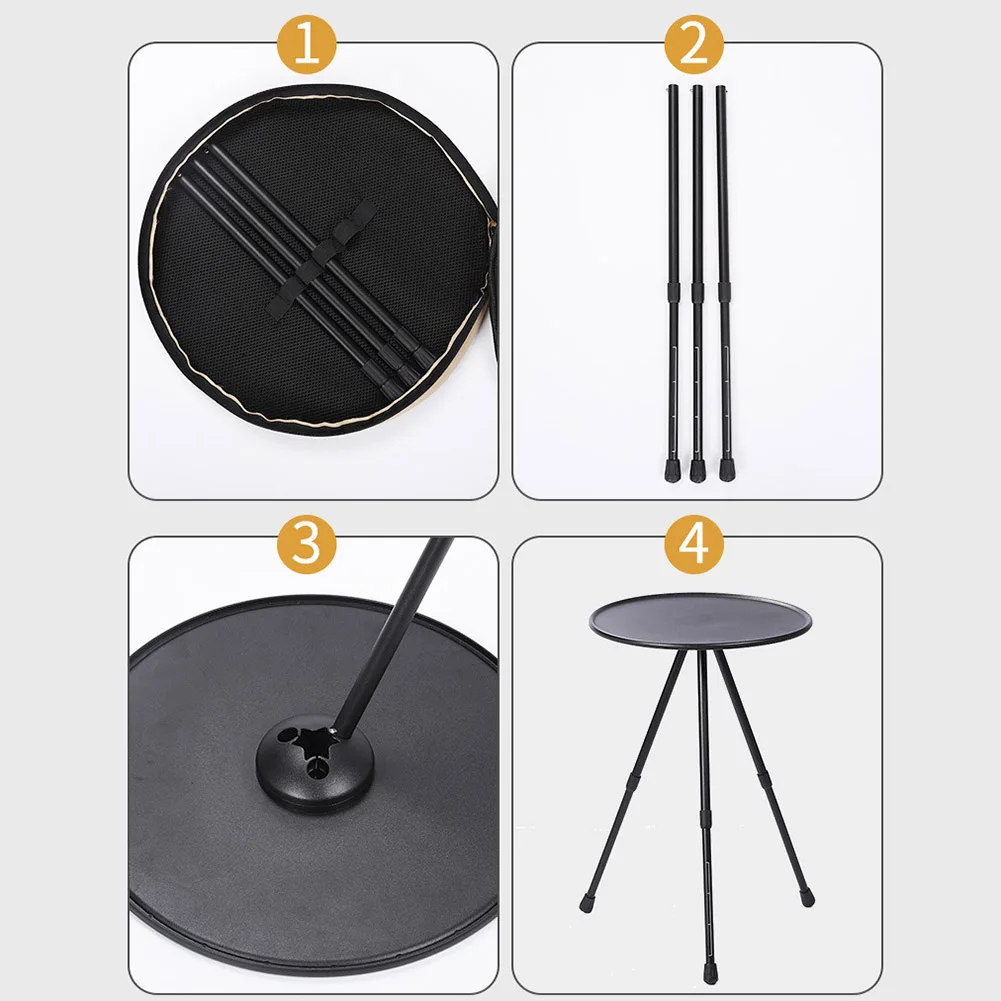 1

2

3

4