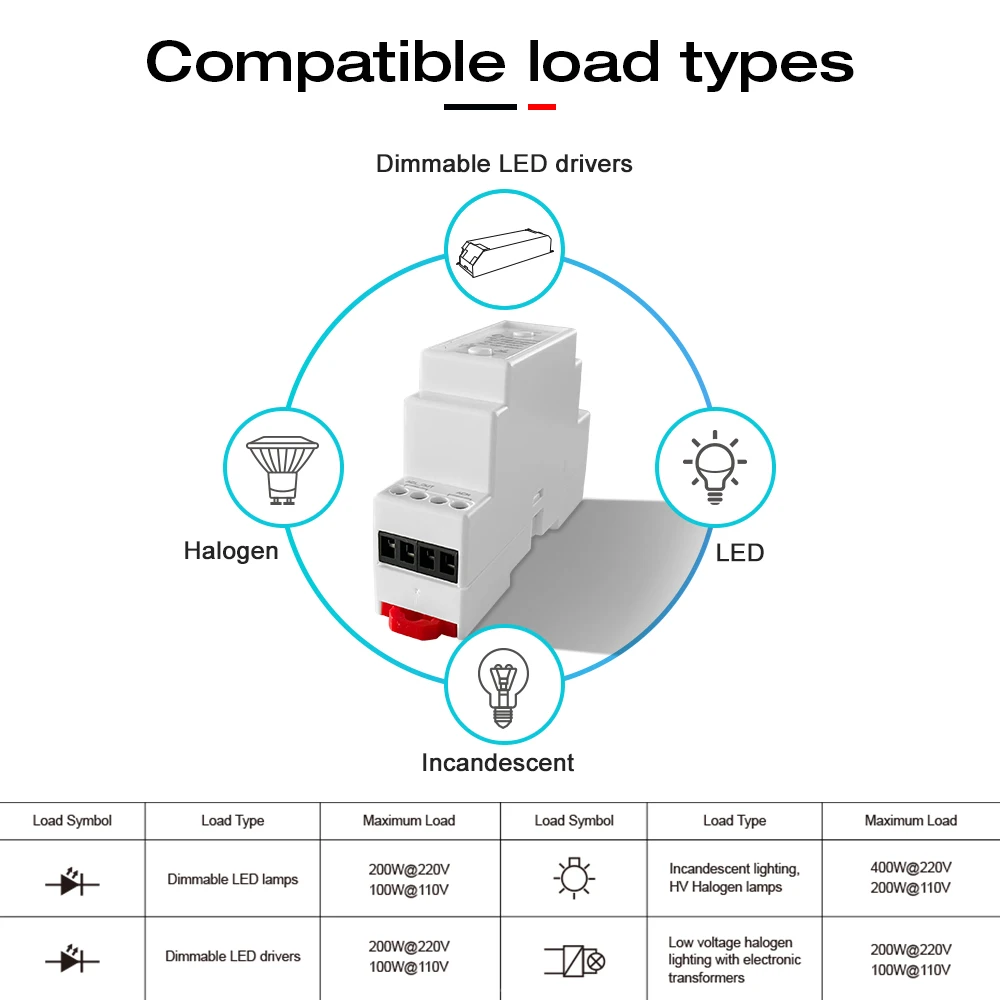 Compatible load types

Dimmable LED drivers

Halogen

LED

Incandescent

| Load Symbol | Load Type | Maximum Load | Load Symbol | Load Type | Maximum Load |
|---|---|---|---|---|---|
| | Dimmable LED lamps | 200W@220V 100W@110V | | Incandescent lighting, HV Halogen lamps | 400W@220V 200W@110V |
| | Dimmable LED drivers | 200W@220V 100W@110V | | Low voltage halogen lighting with electronic transformers | 200W@220V 100W@110V |