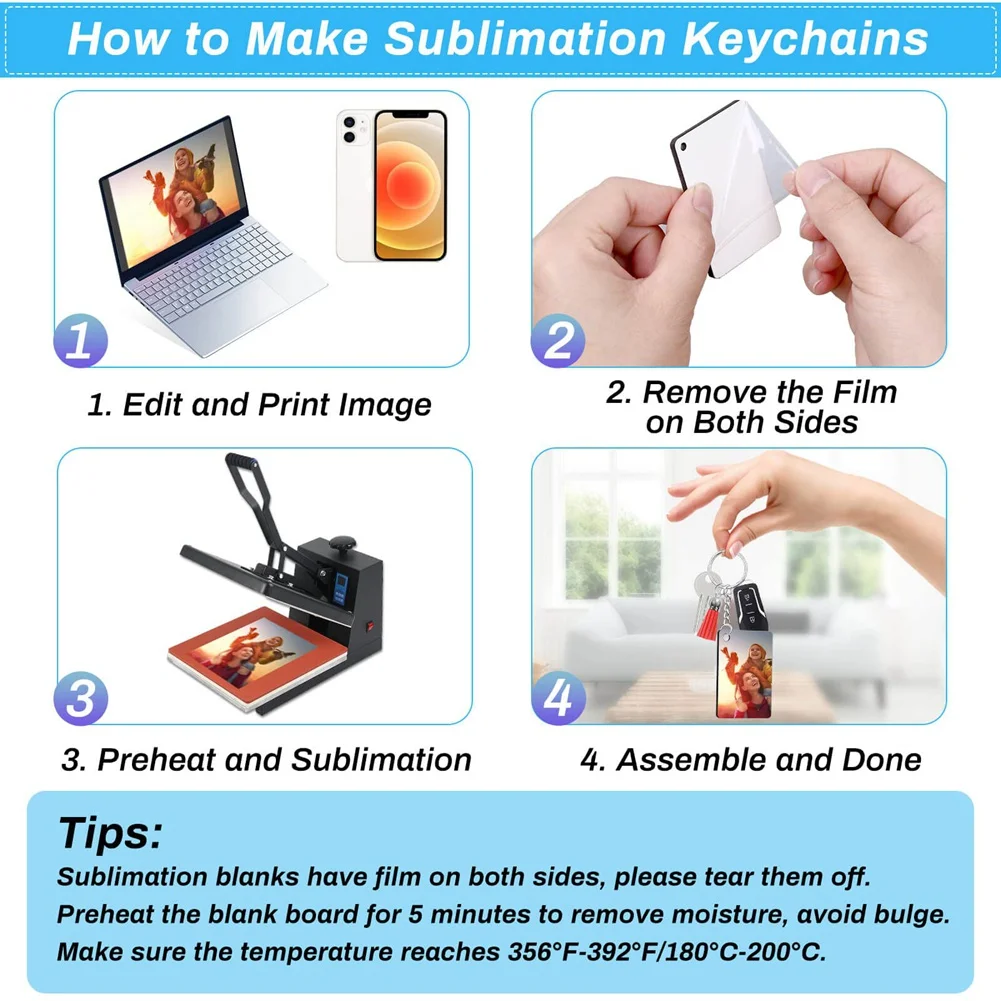 How to Make Sublimation Keychains

1

1. Edit and Print Image

2

2. Remove the Film on Both Sides

3

3. Preheat and Sublimation

4

4. Assemble and Done

Tips:
Sublimation blanks have film on both sides, please tear them off.
Preheat the blank board for 5 minutes to remove moisture, avoid bulge.
Make sure the temperature reaches 356°F-392°F/180°C-200°C.