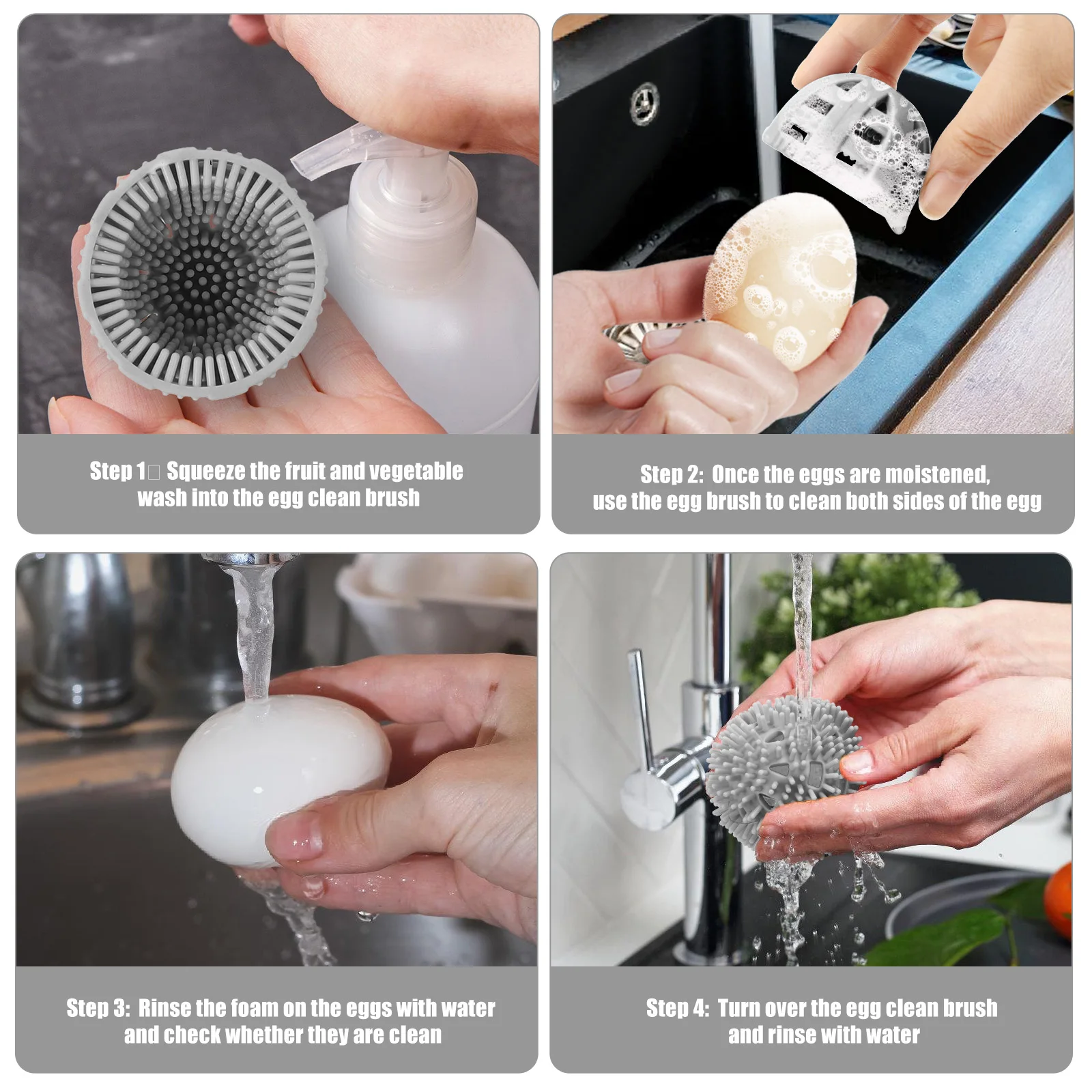 Step 1□ Squeeze the fruit and vegetable wash into the egg clean brush

Step 2: Once the eggs are moistened, use the egg brush to clean both sides of the egg

Step 3: Rinse the foam on the eggs with water and check whether they are clean

Step 4: Turn over the egg clean brush and rinse with water