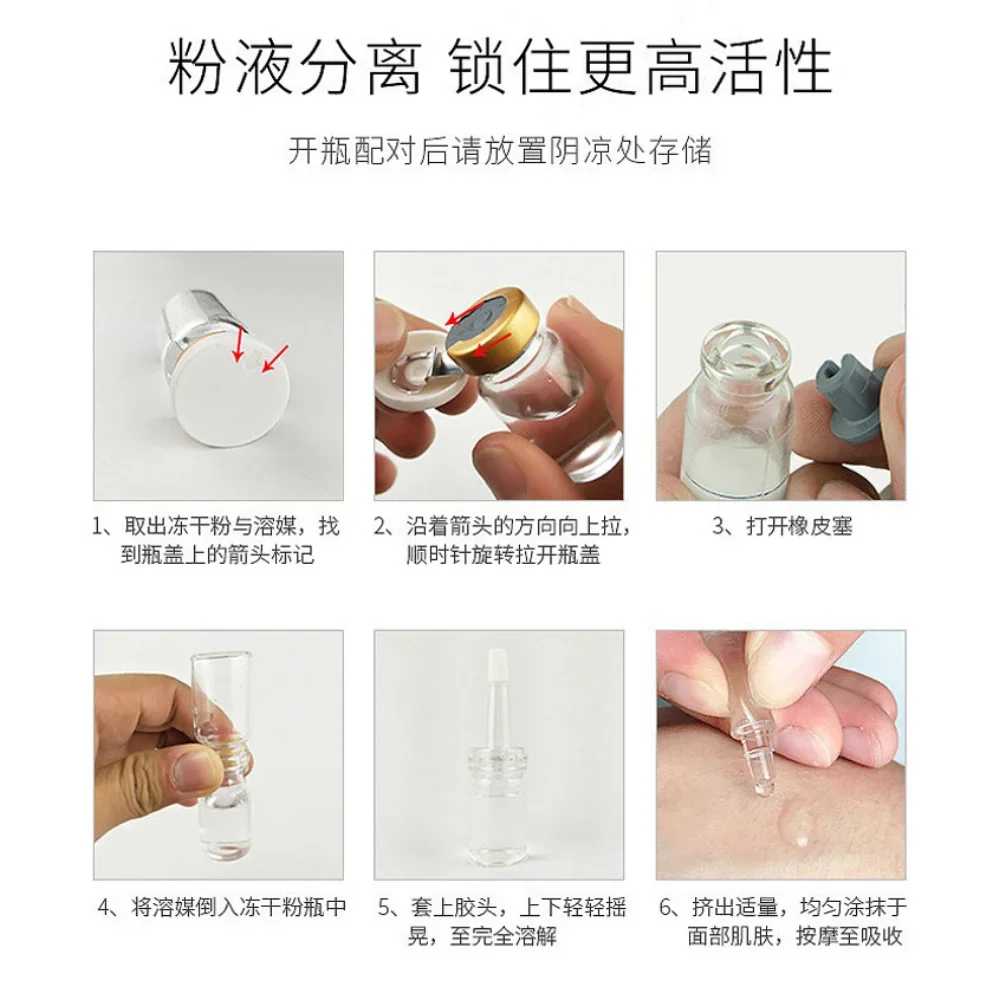 粉液分离 锁住更高活性

开瓶配对后请放置阴凉处存储

1、取出冻干粉与溶媒，找到瓶盖上的箭头标记

2、沿着箭头的方向向上拉，顺时针旋转拉开瓶盖

3、打开橡皮塞

4、将溶媒倒入冻干粉瓶中

5、套上胶头，上下轻轻摇晃，至完全溶解

6、挤出适量，均匀涂抹于面部肌肤，按摩至吸收