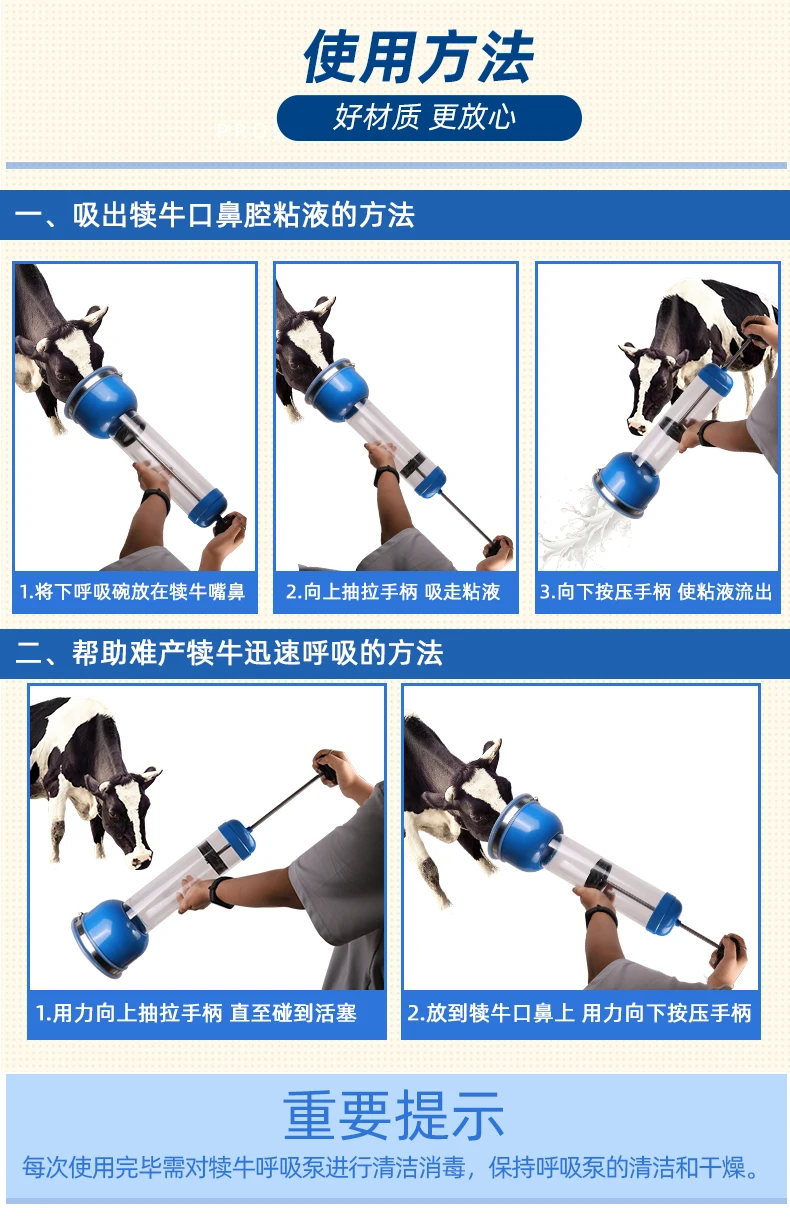 使用方法

好材质 更放心

一、吸出犊牛口鼻腔粘液的方法

1.将下呼吸碗放在犊牛嘴鼻

2.向上抽拉手柄 吸走粘液

3.向下按压手柄 使粘液流出

二、帮助难产犊牛迅速呼吸的方法

1.用力向上抽拉手柄 直至碰到活塞

2.放到犊牛口鼻上 用力向下按压手柄

重要提示

每次使用完毕需对犊牛呼吸泵进行清洁消毒，保持呼吸泵的清洁和干燥。