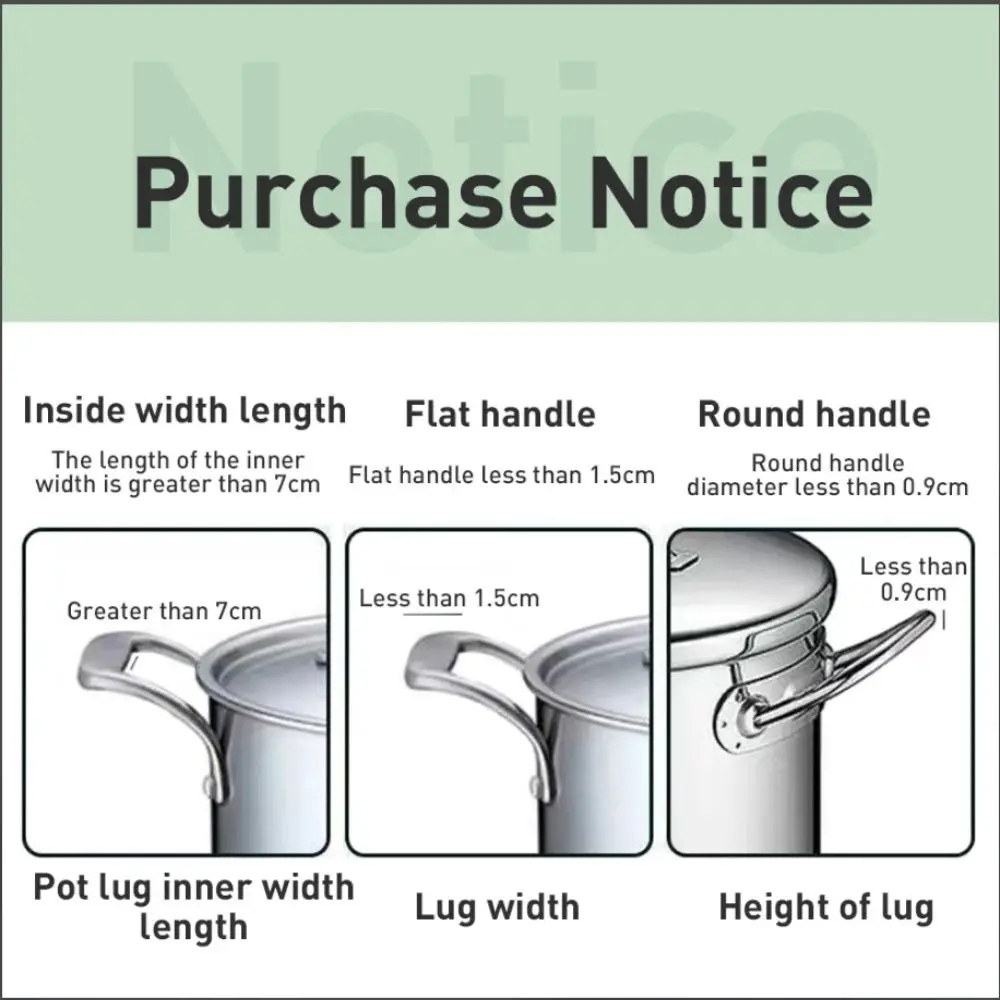 Notice

Purchase Notice

Inside width length

The length of the inner width is greater than 7cm

Greater than 7cm

Pot lug inner width length

Flat handle

Flat handle less than 1.5cm

Less than 1.5cm

Lug width

Round handle

Round handle diameter less than 0.9cm

Less than 0.9cm

Height of lug