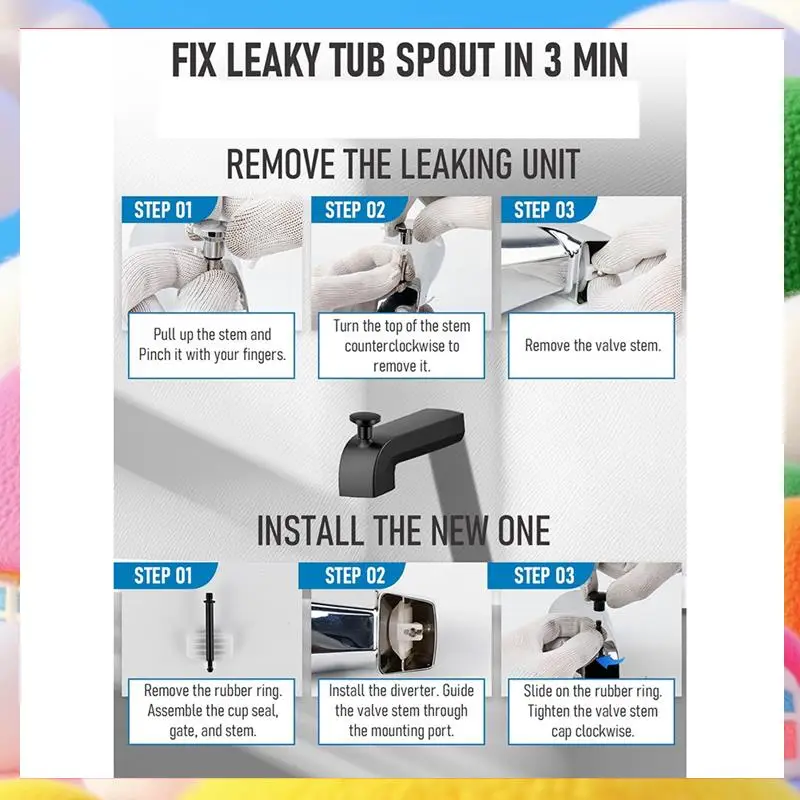 FIX LEAKY TUB SPOUT IN 3 MIN

REMOVE THE LEAKING UNIT

STEP 01

Pull up the stem and Pinch it with your fingers.

STEP 02

Turn the top of the stem counterclockwise to remove it.

STEP 03

Remove the valve stem.

INSTALL THE NEW ONE

STEP 01

Remove the rubber ring. Assemble the cup seal, gate, and stem.

STEP 02

Install the diverter. Guide the valve stem through the mounting port.

STEP 03

Slide on the rubber ring. Tighten the valve stem cap clockwise.