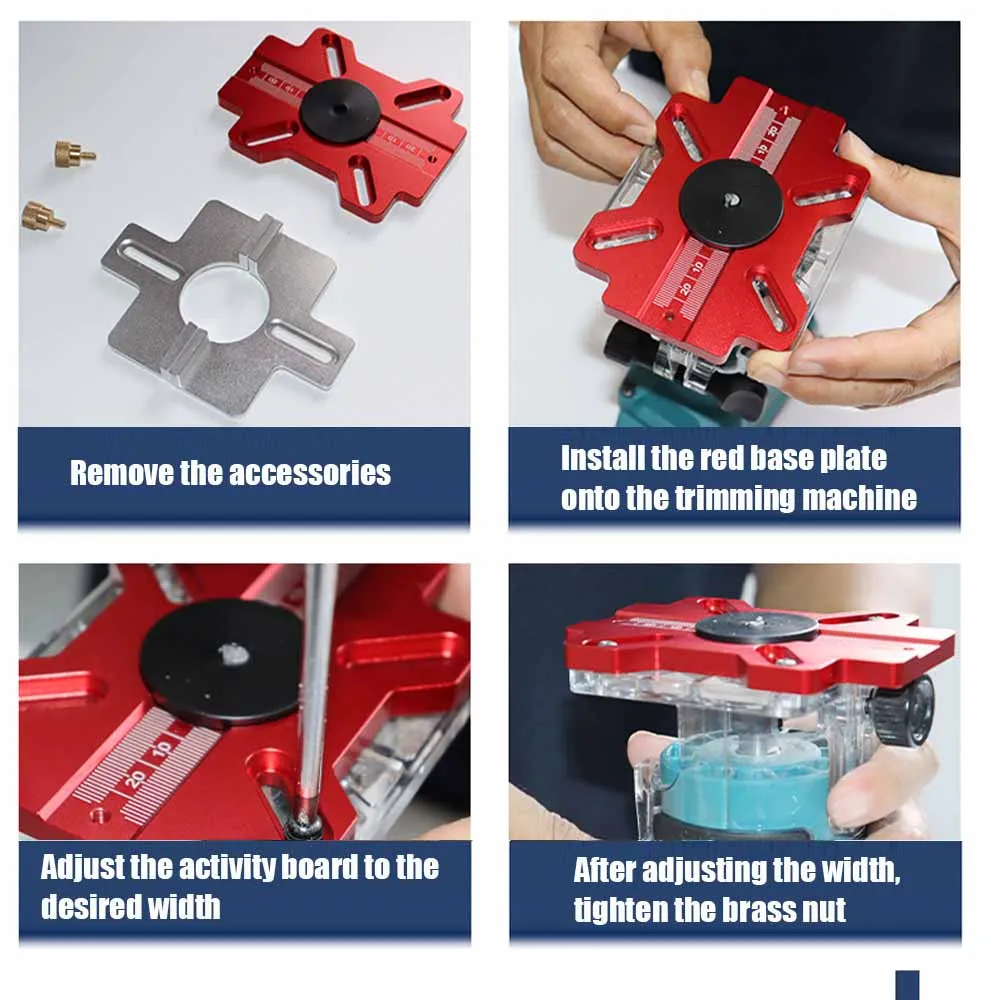 Remove the accessories

Install the red base plate onto the trimming machine

Adjust the activity board to the desired width

After adjusting the width, tighten the brass nut