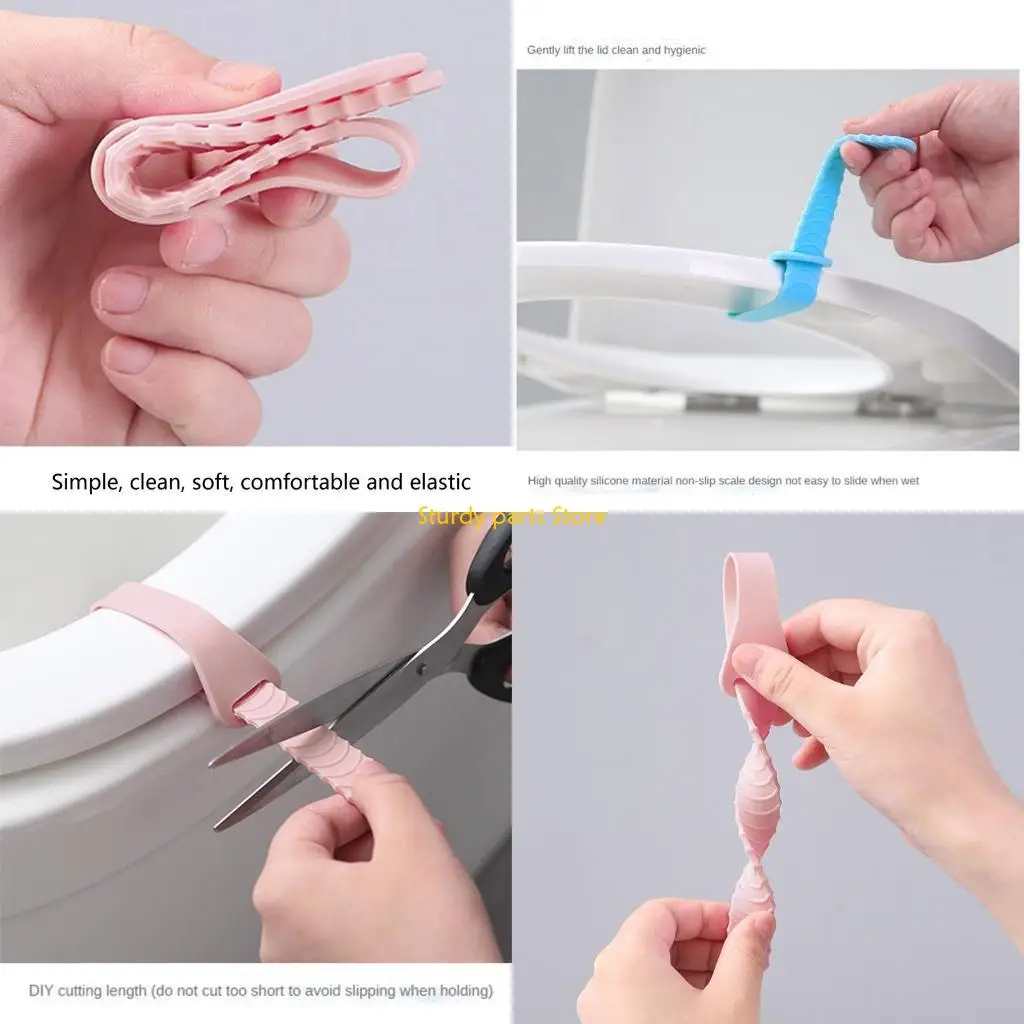 Gently lift the lid clean and hygienic

Simple, clean, soft, comfortable and elastic

High quality silicone material non-slip scale design not easy to slide when wet

Sturdy parts Store

DIY cutting length (do not cut too short to avoid slipping when holding)