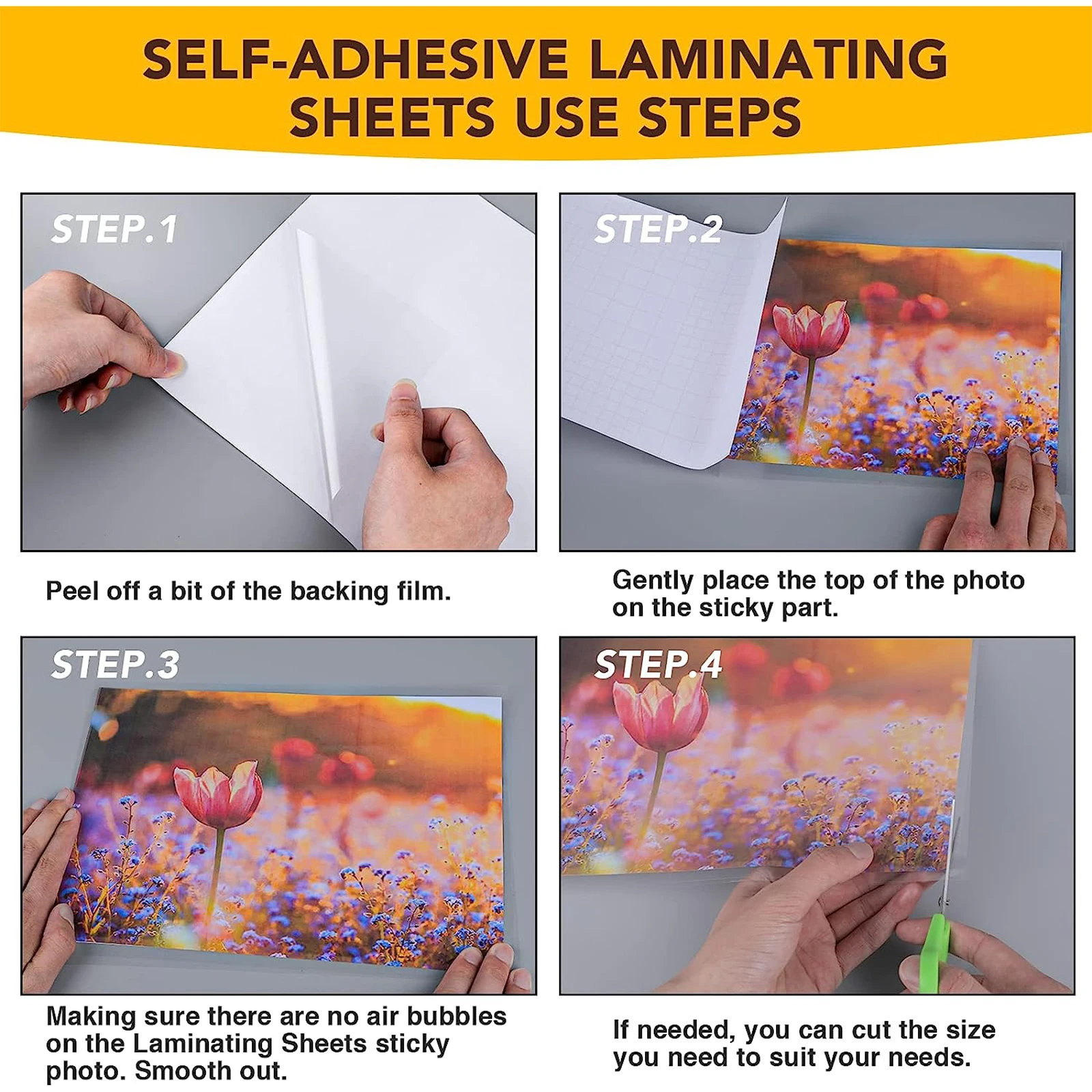 SELF-ADHESIVE LAMINATING SHEETS USE STEPS

STEP.1

Peel off a bit of the backing film.

STEP.2

Gently place the top of the photo on the sticky part.

STEP.3

Making sure there are no air bubbles on the Laminating Sheets sticky photo. Smooth out.

STEP.4

If needed, you can cut the size you need to suit your needs.