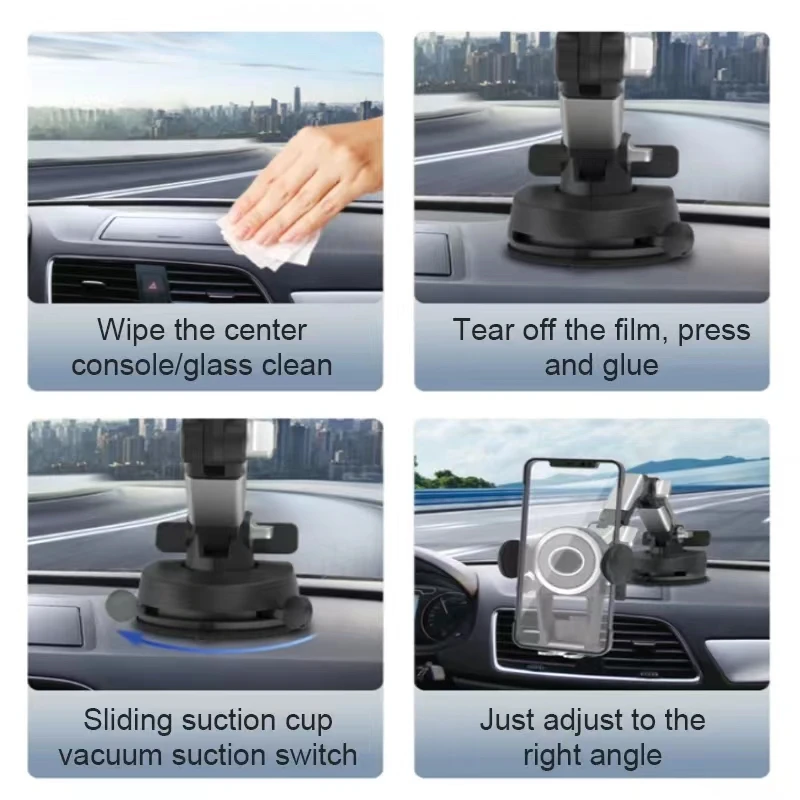 Wipe the center console/glass clean

Tear off the film, press and glue

Sliding suction cup vacuum suction switch

Just adjust to the right angle